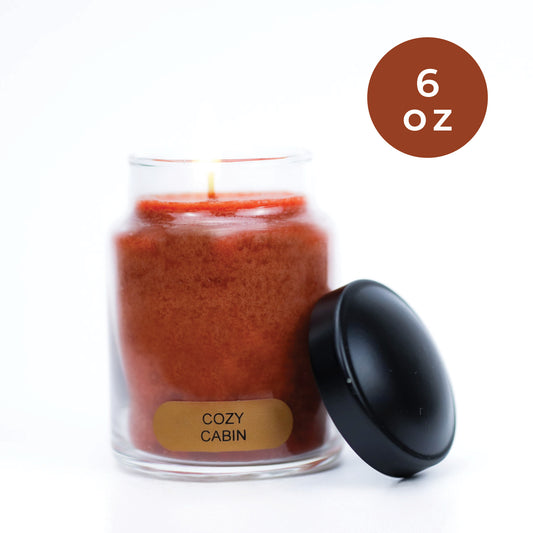 6
oz

COZY
CABIN