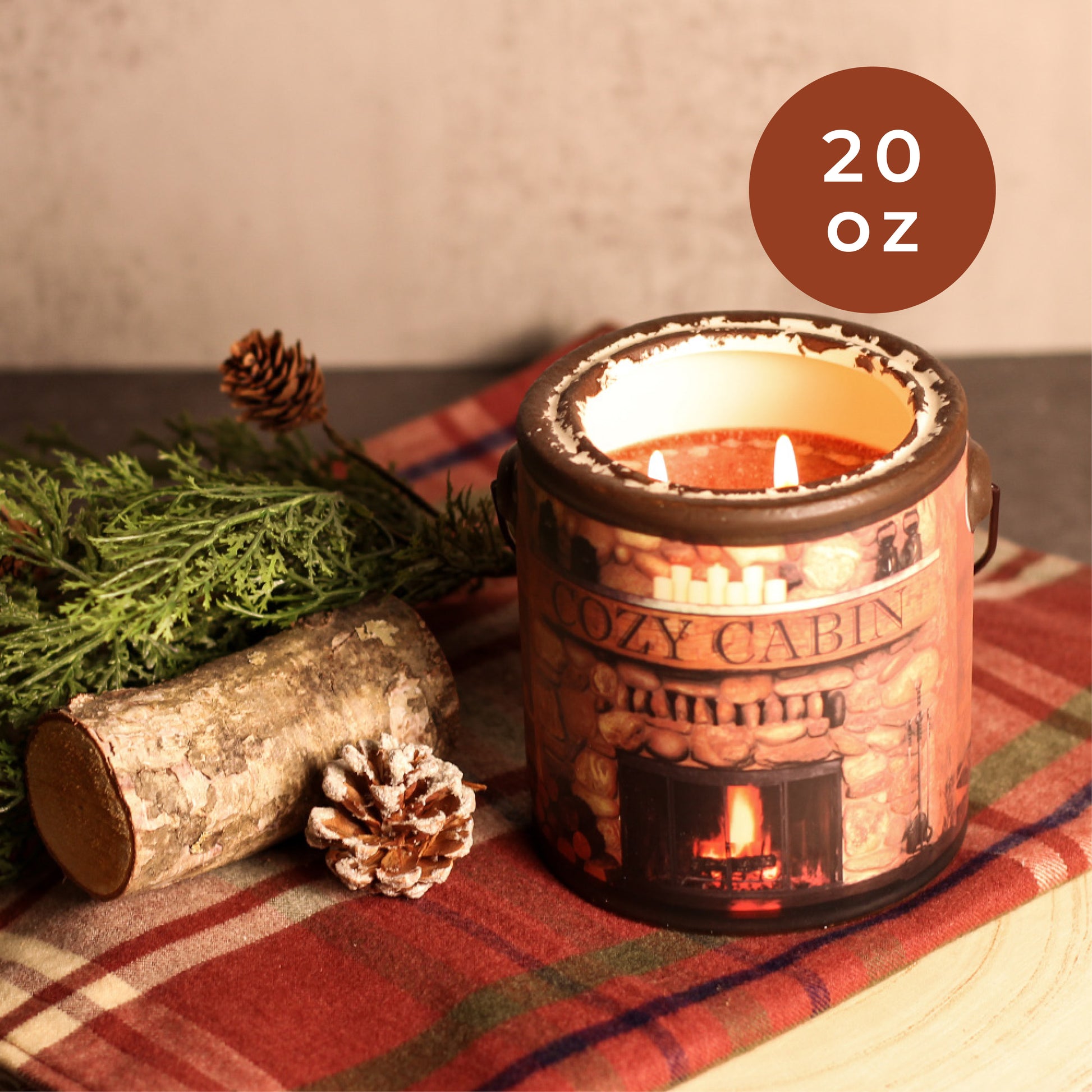 20
oz

COZY CABIN