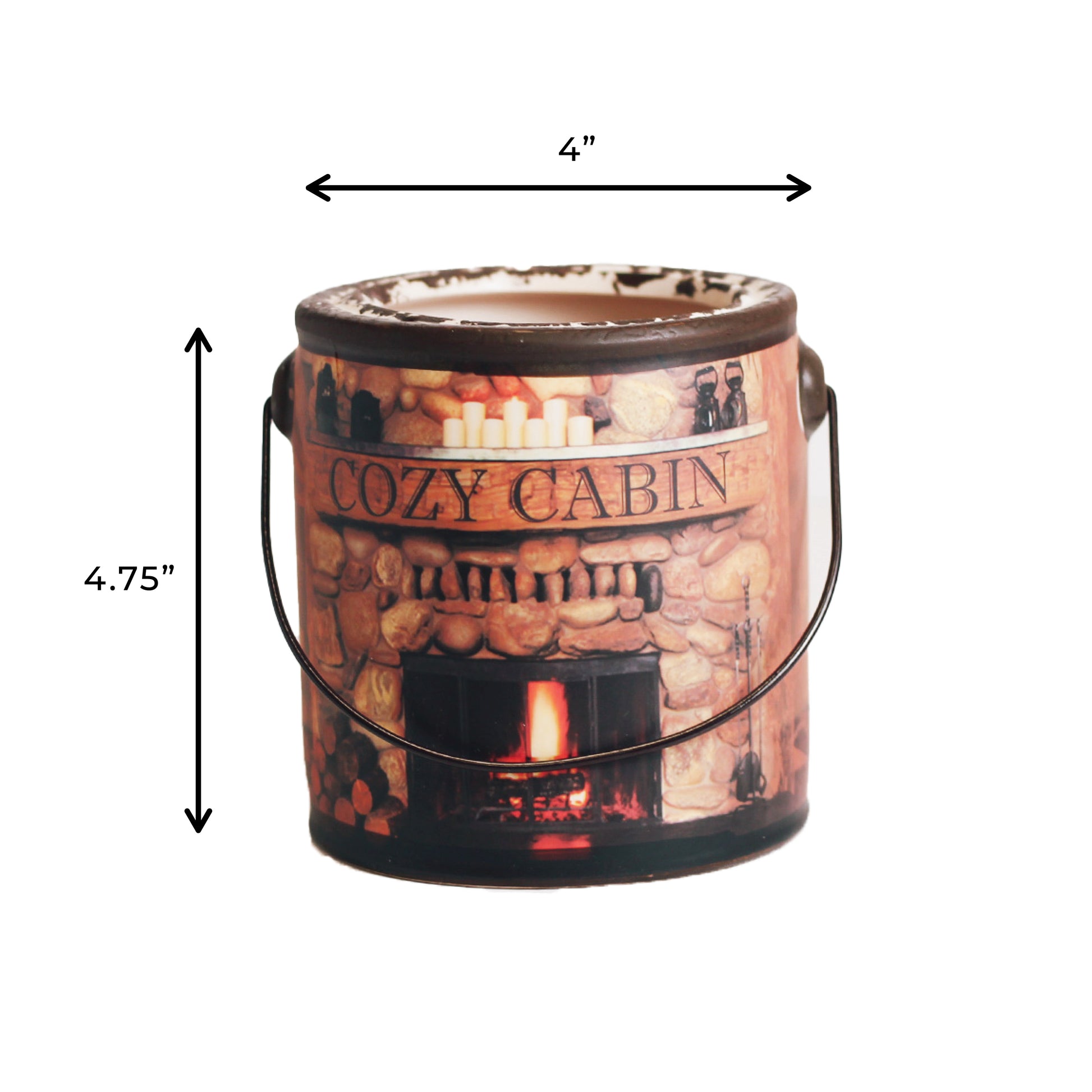 4”

4.75”

COZY CABIN