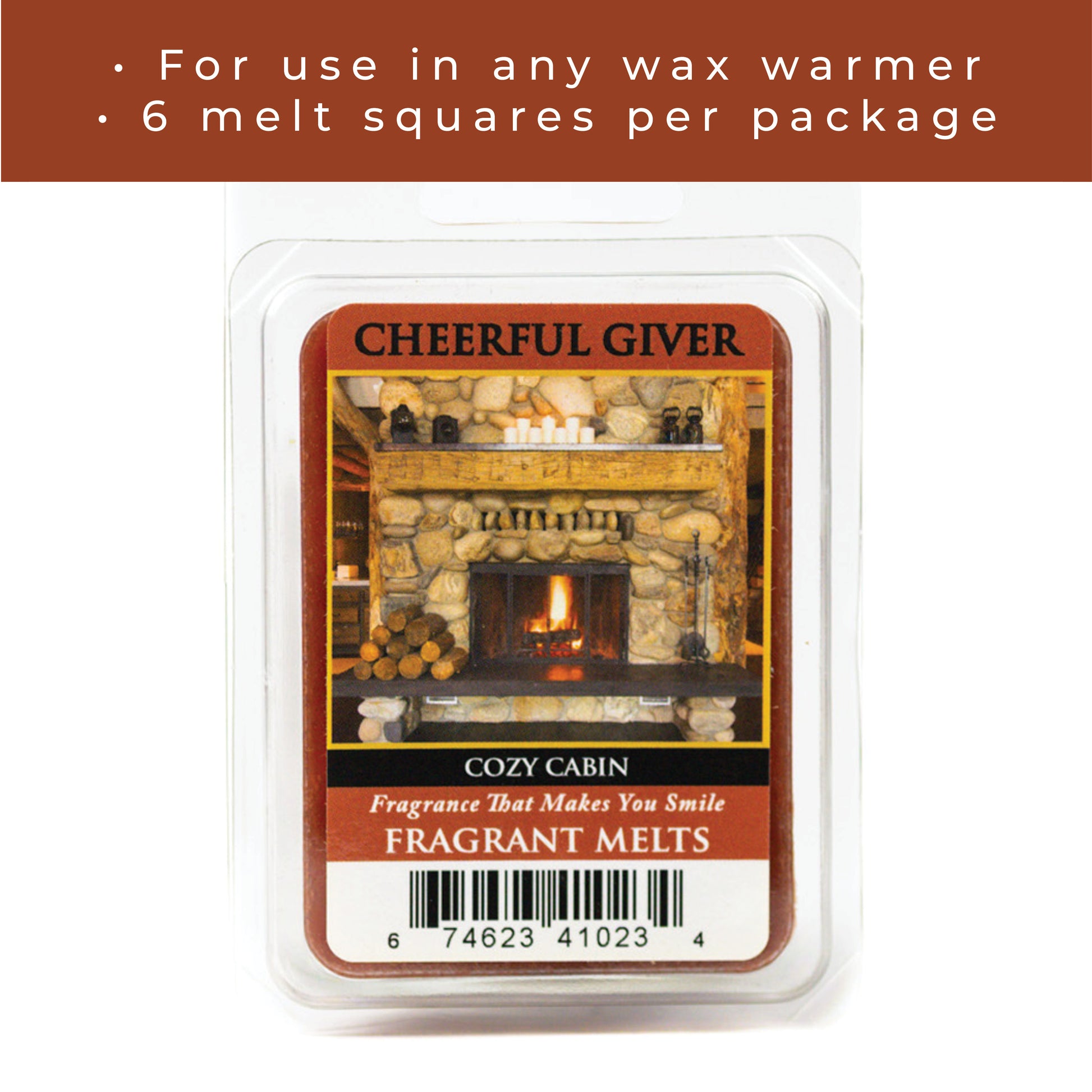 • For use in any wax warmer
• 6 melt squares per package

CHEERFUL GIVER

COZY CABIN

Fragrance That Makes You Smile

FRAGRANT MELTS

6 74623 41023 4