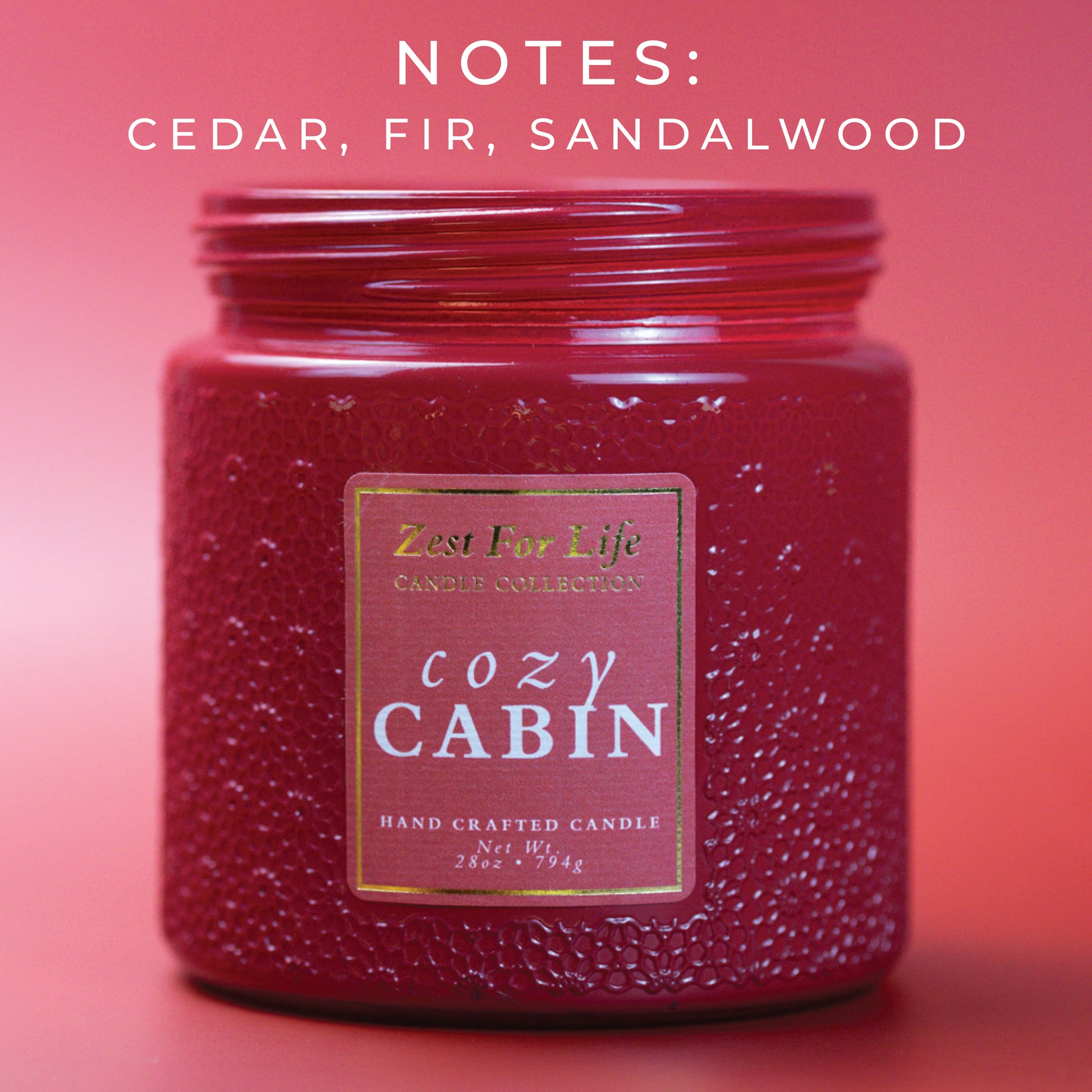 NOTES:
CEDAR, FIR, SANDALWOOD

Zest For Life
CANDLE COLLECTION

cozy
CABIN

HAND CRAFTED CANDLE
Net Wt.
28oz • 794g