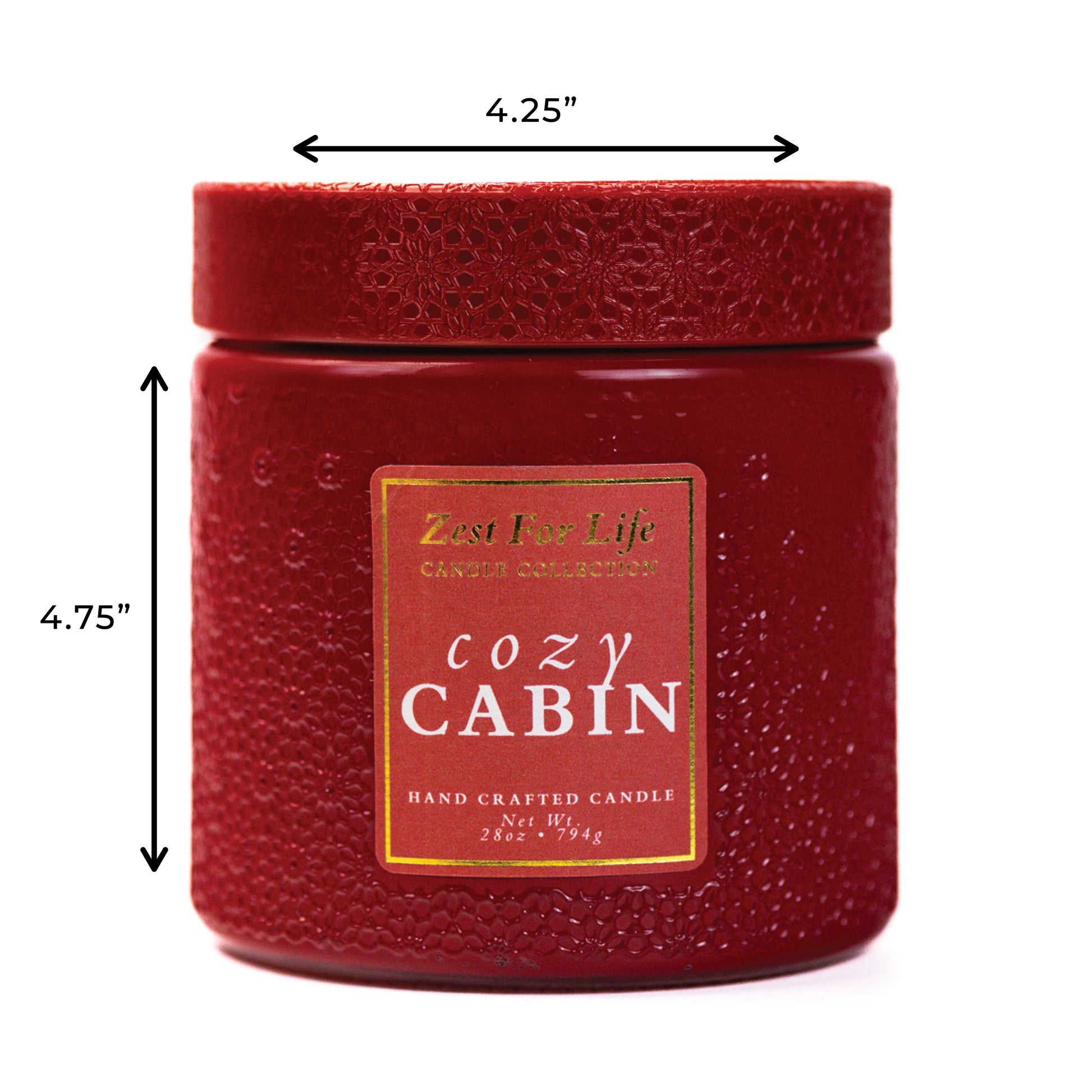 4.25”

4.75”

Zest For Life
CANDLE COLLECTION

cozy
CABIN

HAND CRAFTED CANDLE
Net Wt.
28oz • 794g