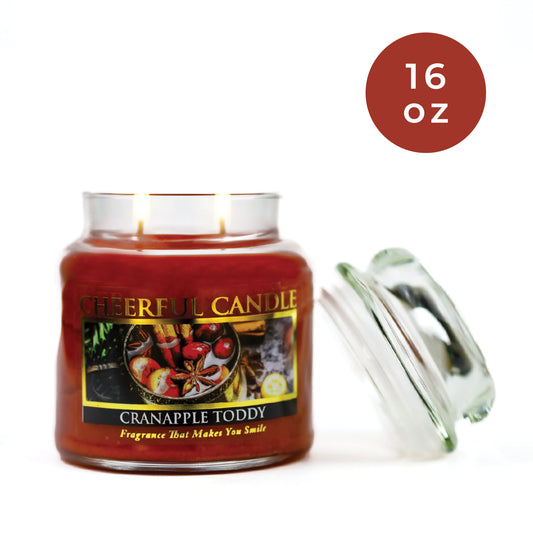 16 oz

CHEERFUL CANDLE

CRANAPPLE TODDY

Fragrance That Makes You Smile