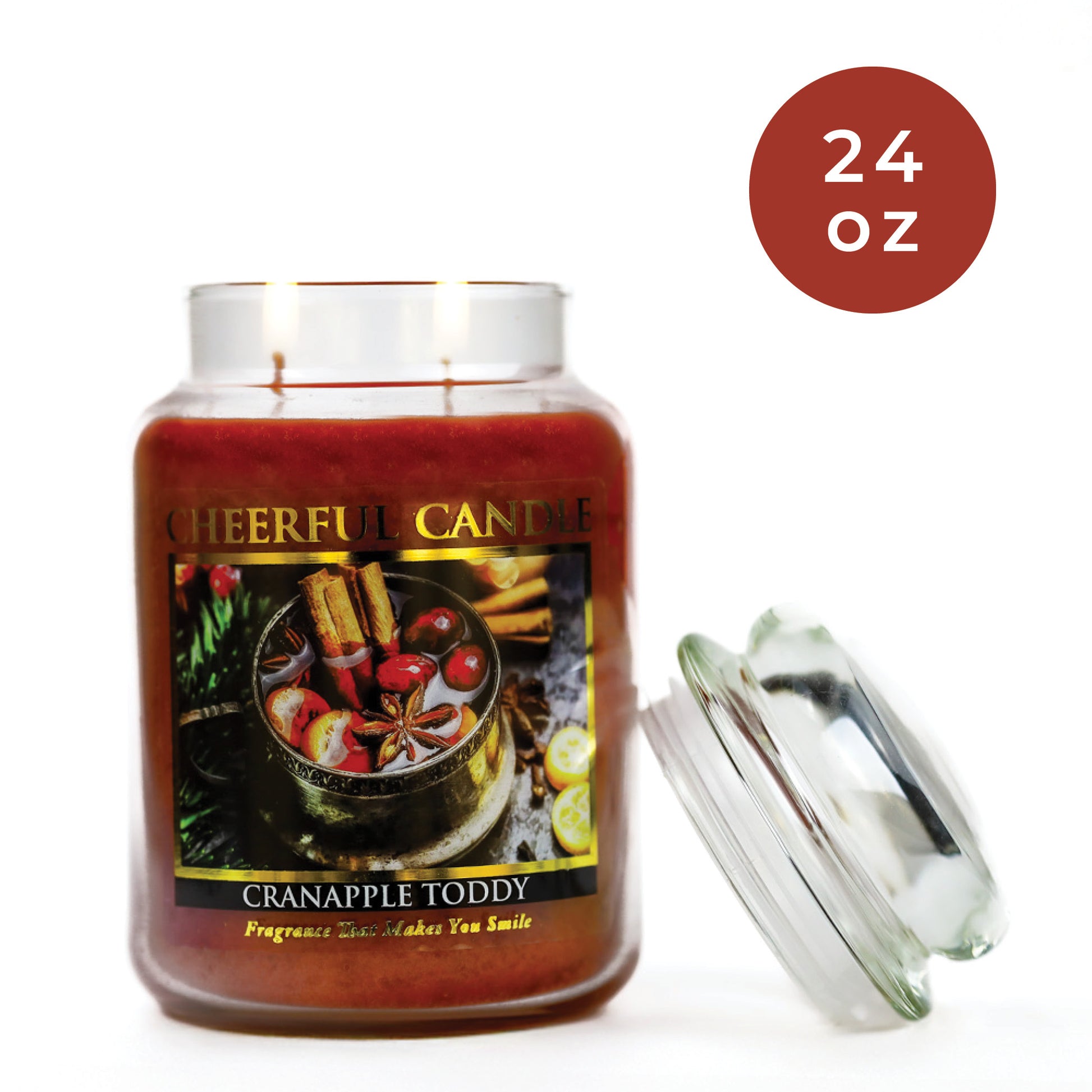 24
oz

CHEERFUL CANDLE

CRANAPPLE TODDY

Fragrance That Makes You Smile