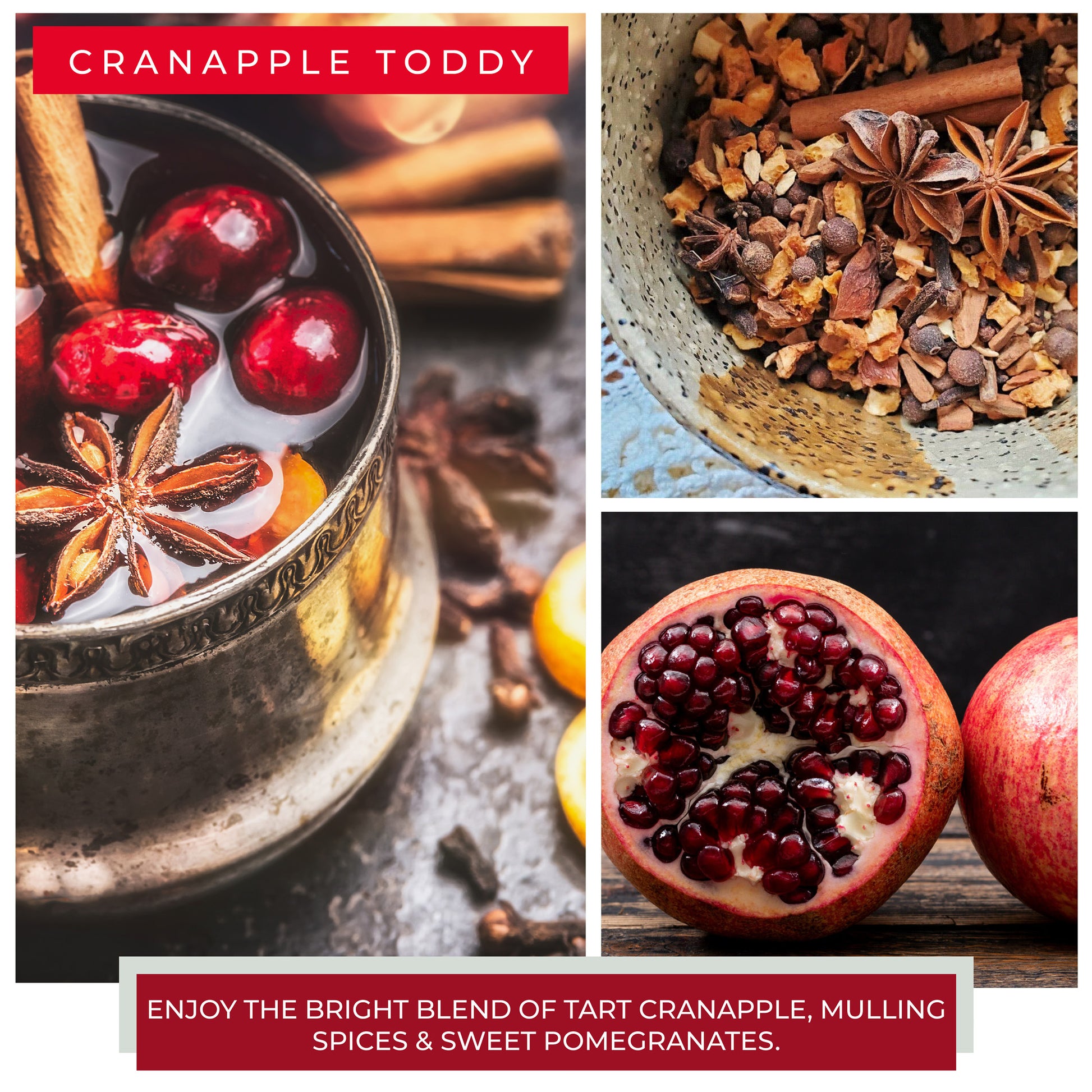 CRANAPPLE TODDY

ENJOY THE BRIGHT BLEND OF TART CRANAPPLE, MULLING SPICES & SWEET POMEGRANATES.