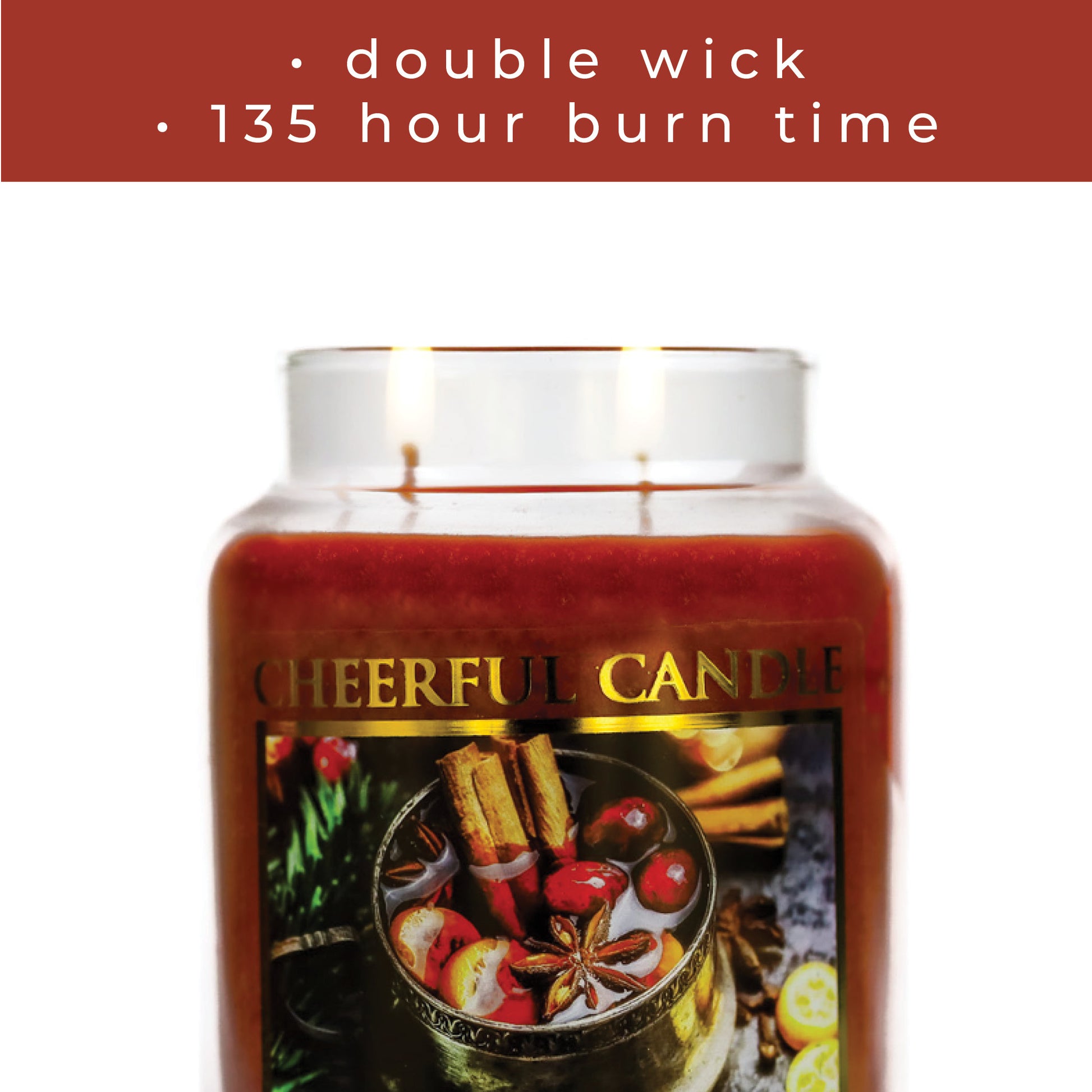 • double wick
• 135 hour burn time

CHEERFUL CANDLE