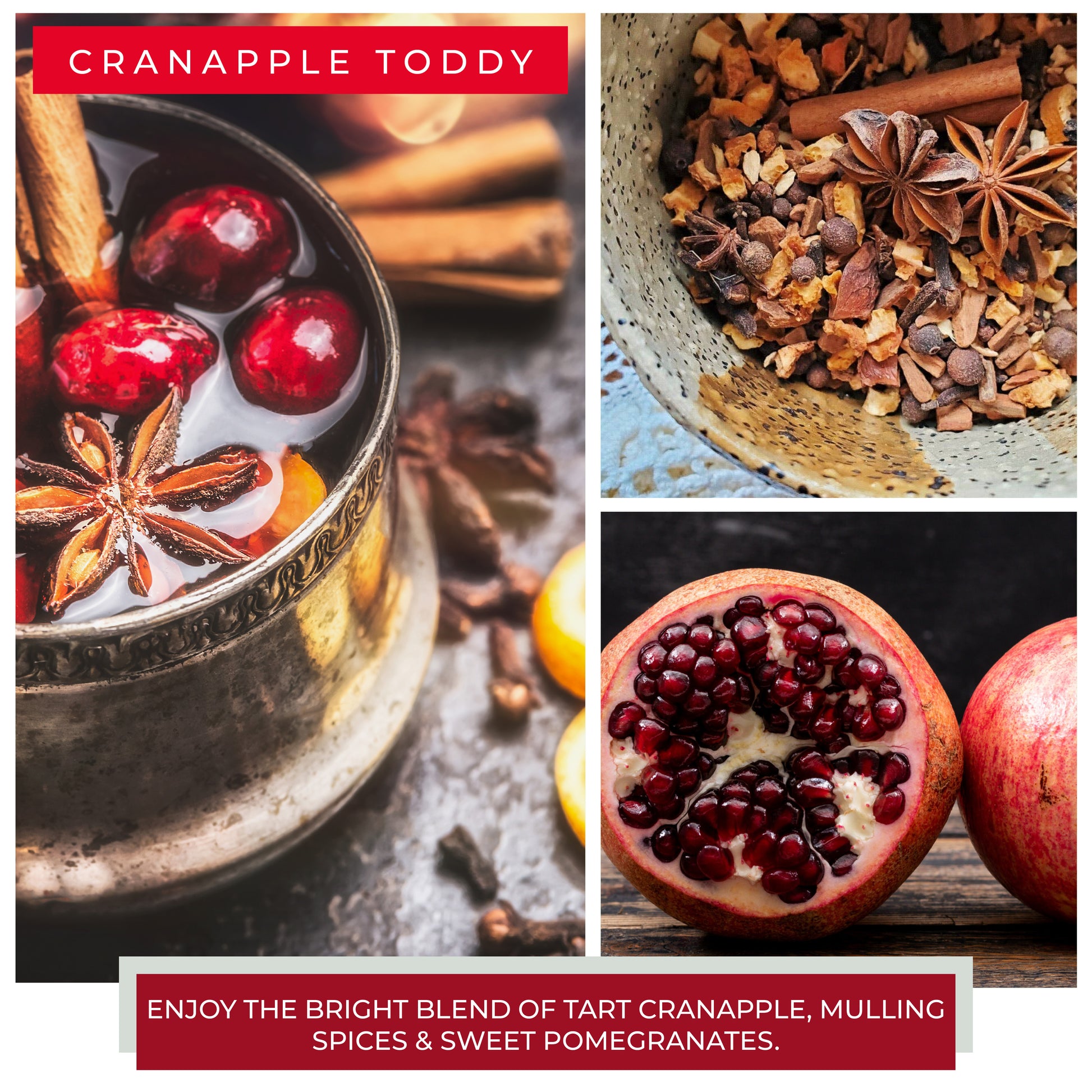 CRANAPPLE TODDY

ENJOY THE BRIGHT BLEND OF TART CRANAPPLE, MULLING SPICES & SWEET POMEGRANATES.