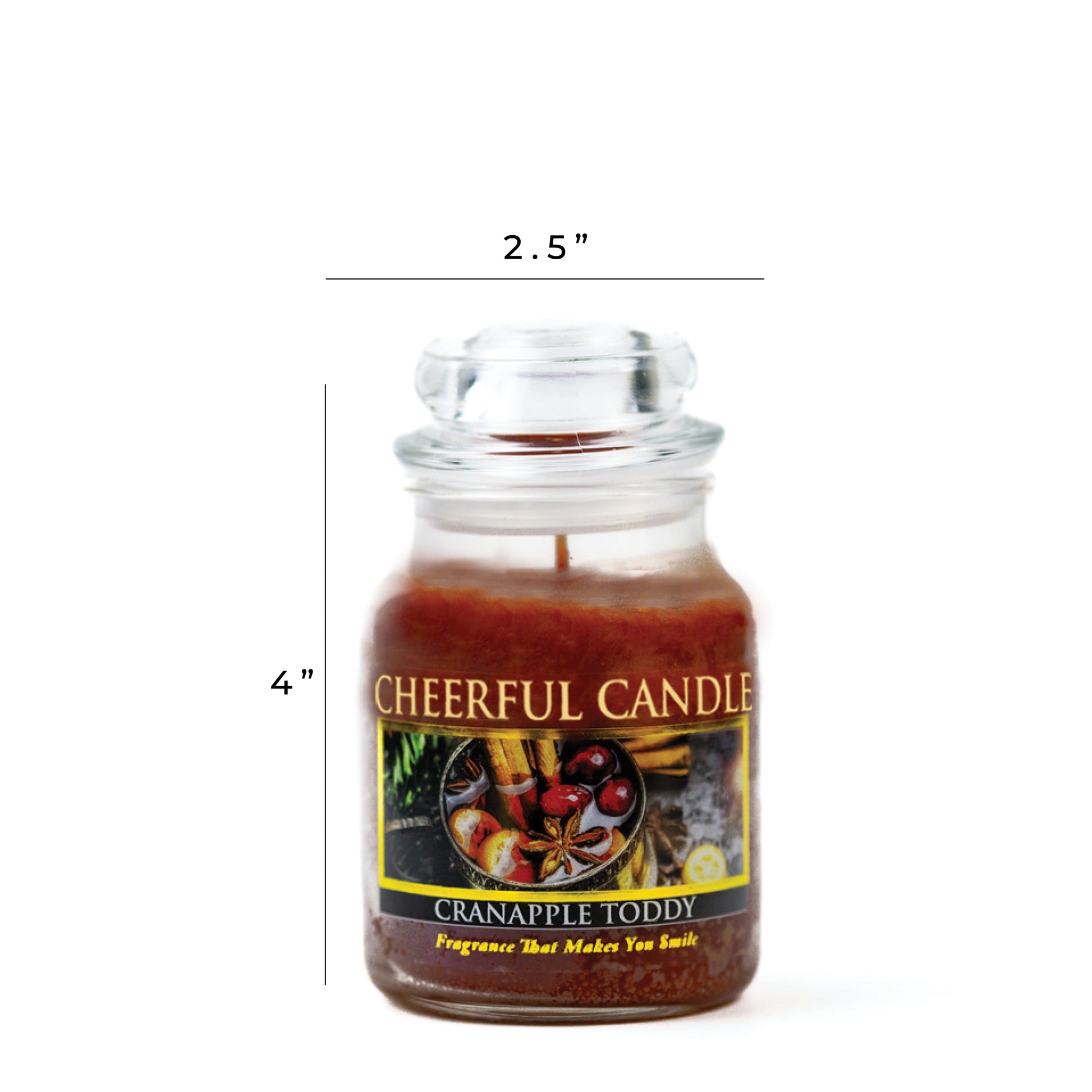 2.5"

4"

CHEERFUL CANDLE

CRANAPPLE TODDY

Fragrance That Makes You Smile