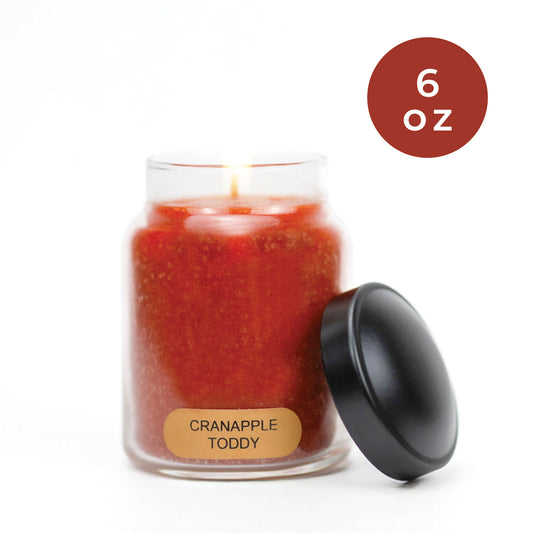 6
oz

CRANAPPLE
TODDY