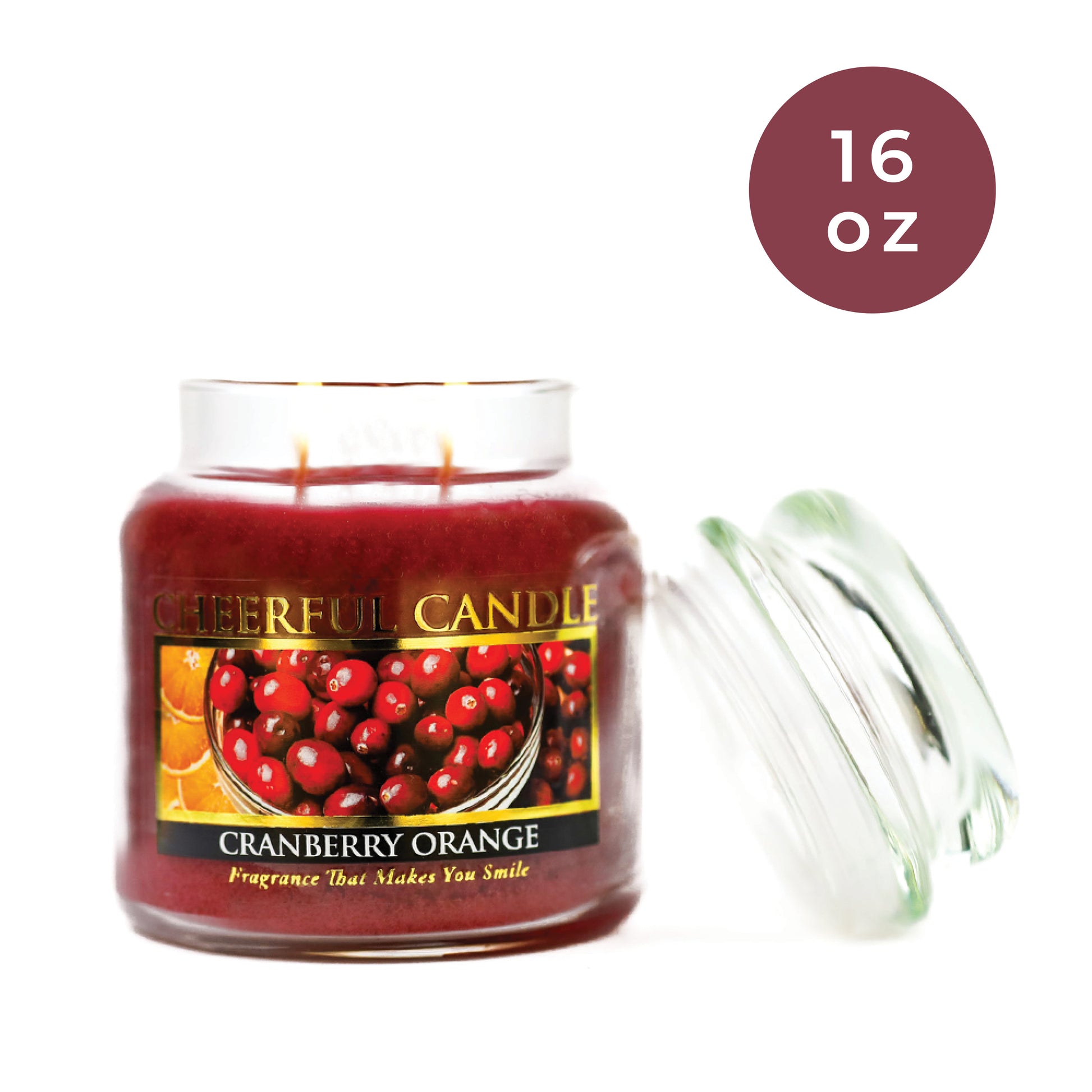 16 oz

CHEERFUL CANDLE

CRANBERRY ORANGE

Fragrance That Makes You Smile