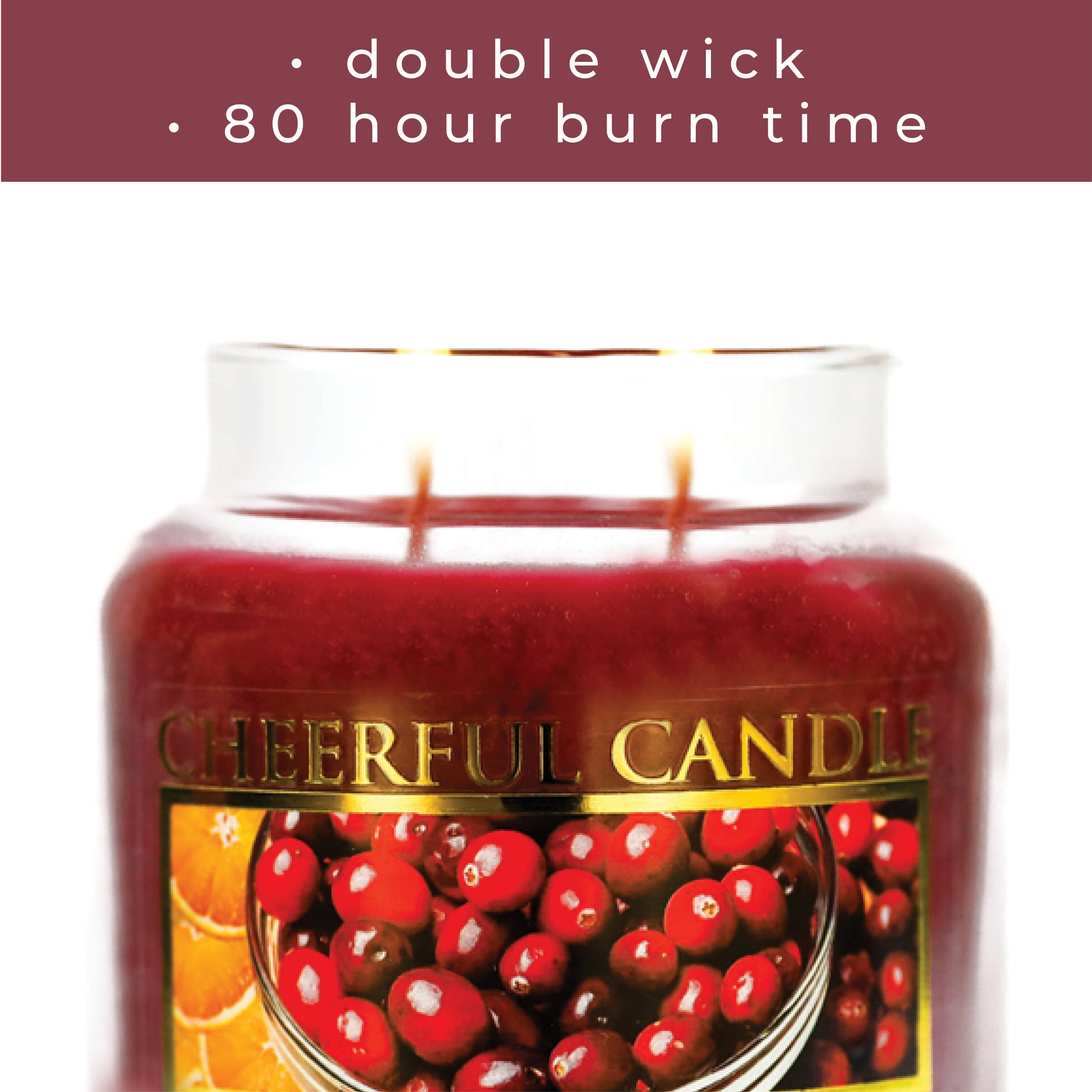 • double wick
• 80 hour burn time

CHEERFUL CANDLE