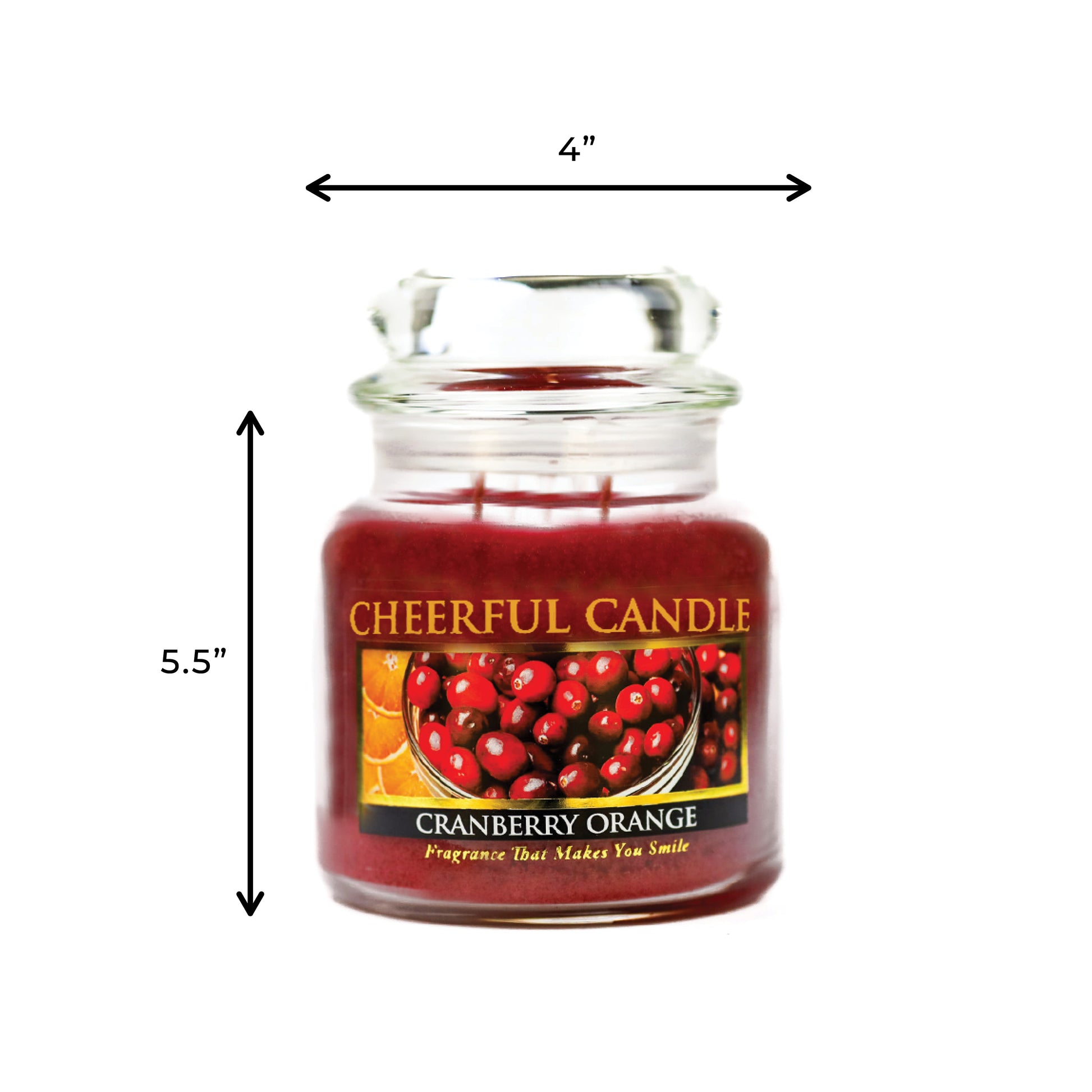 4”

5.5”

CHEERFUL CANDLE

CRANBERRY ORANGE

Fragrance That Makes You Smile