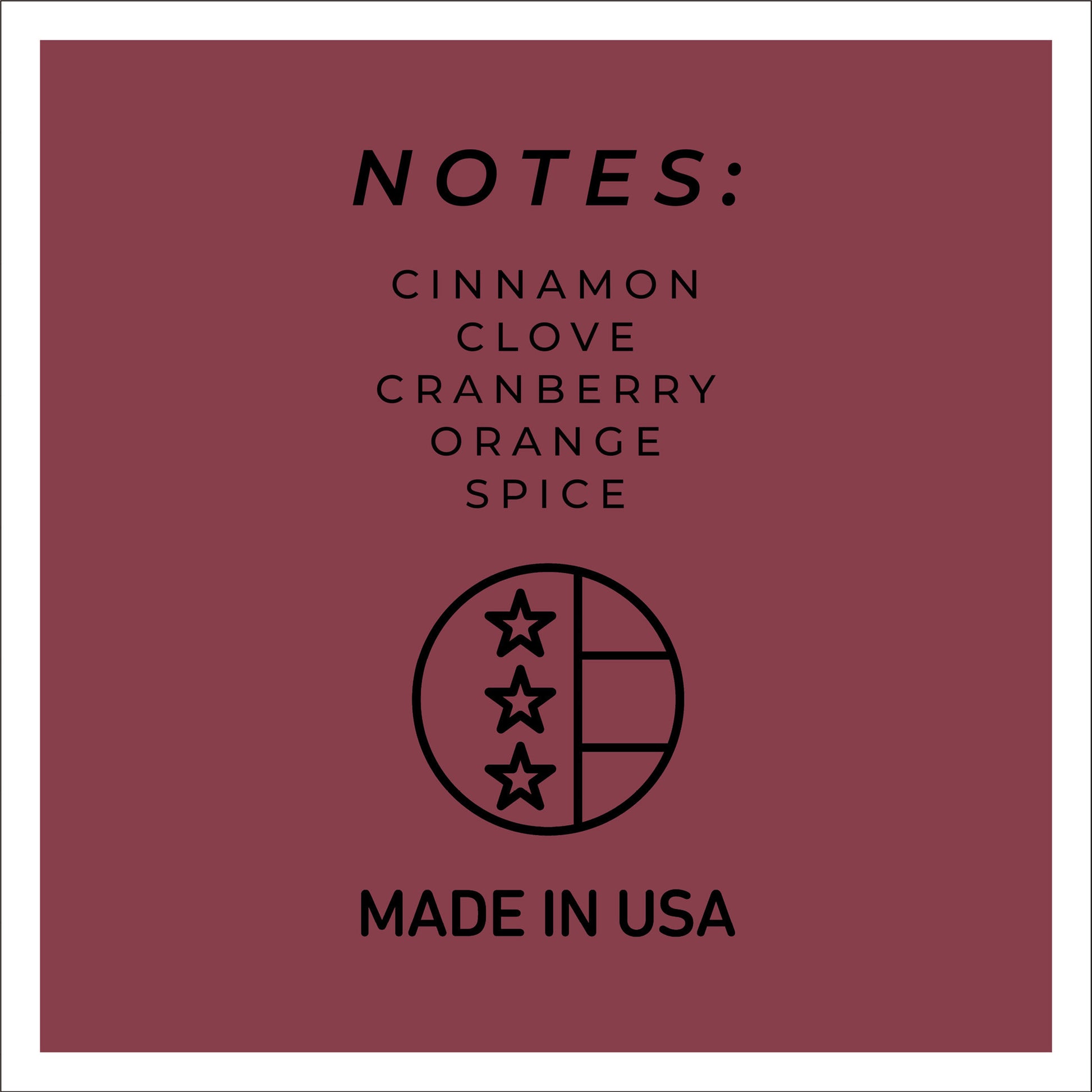 NOTES:

CINNAMON
CLOVE
CRANBERRY
ORANGE
SPICE

MADE IN USA