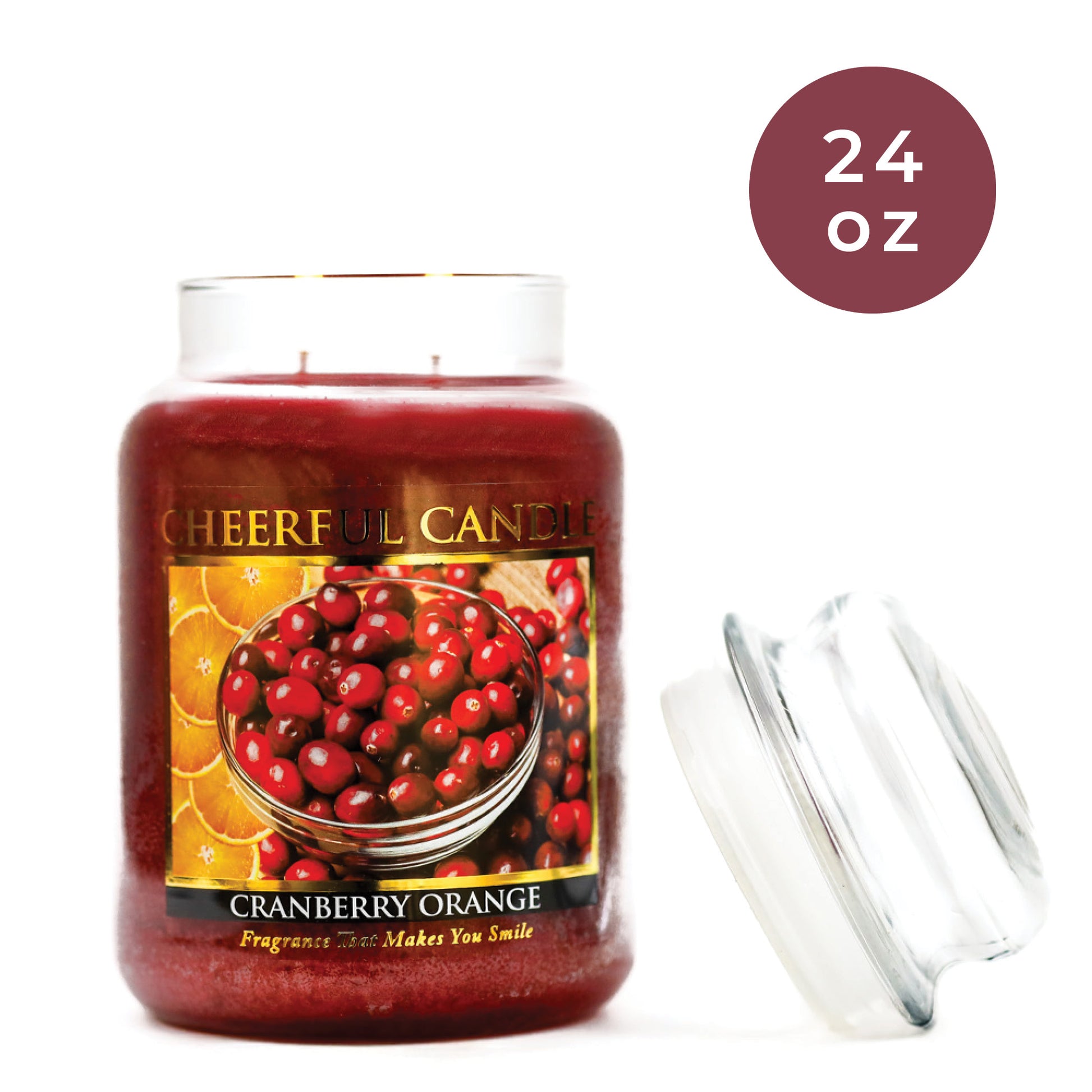 24
oz

CHEERFUL CANDLE

CRANBERRY ORANGE

Fragrance That Makes You Smile