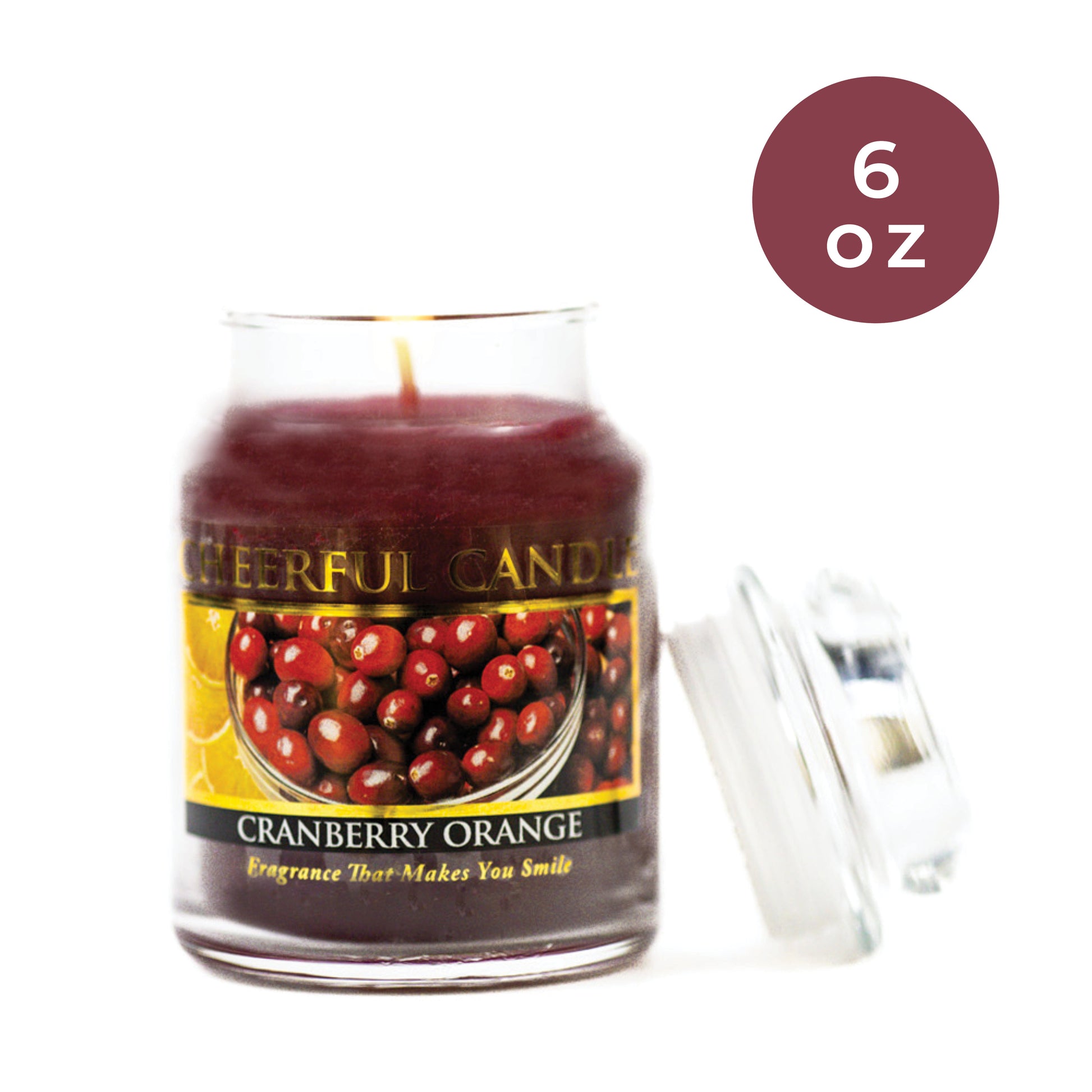 6 oz

CHEERFUL CANDLE

CRANBERRY ORANGE

Fragrance That Makes You Smile