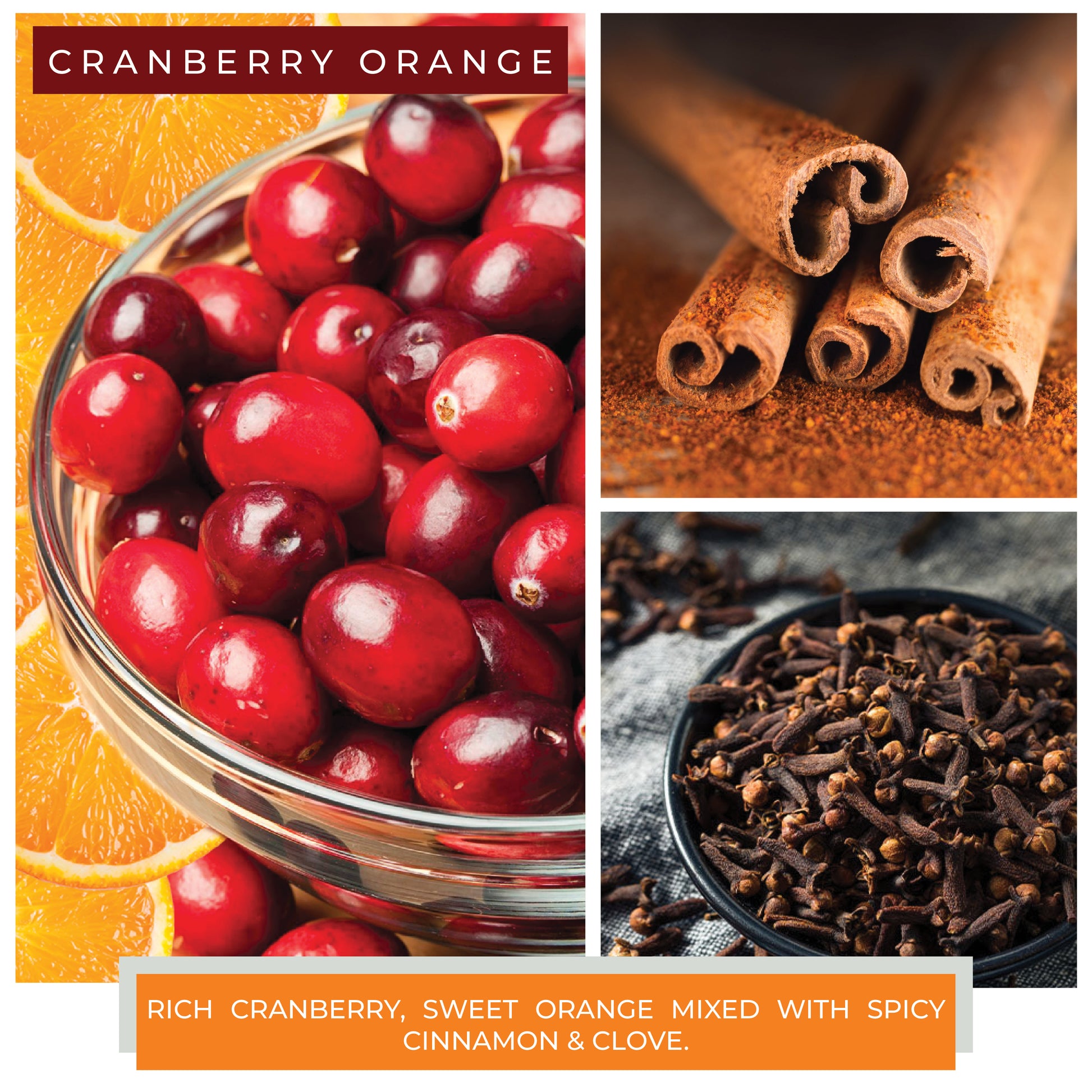 CRANBERRY ORANGE

RICH CRANBERRY, SWEET ORANGE MIXED WITH SPICY CINNAMON & CLOVE.