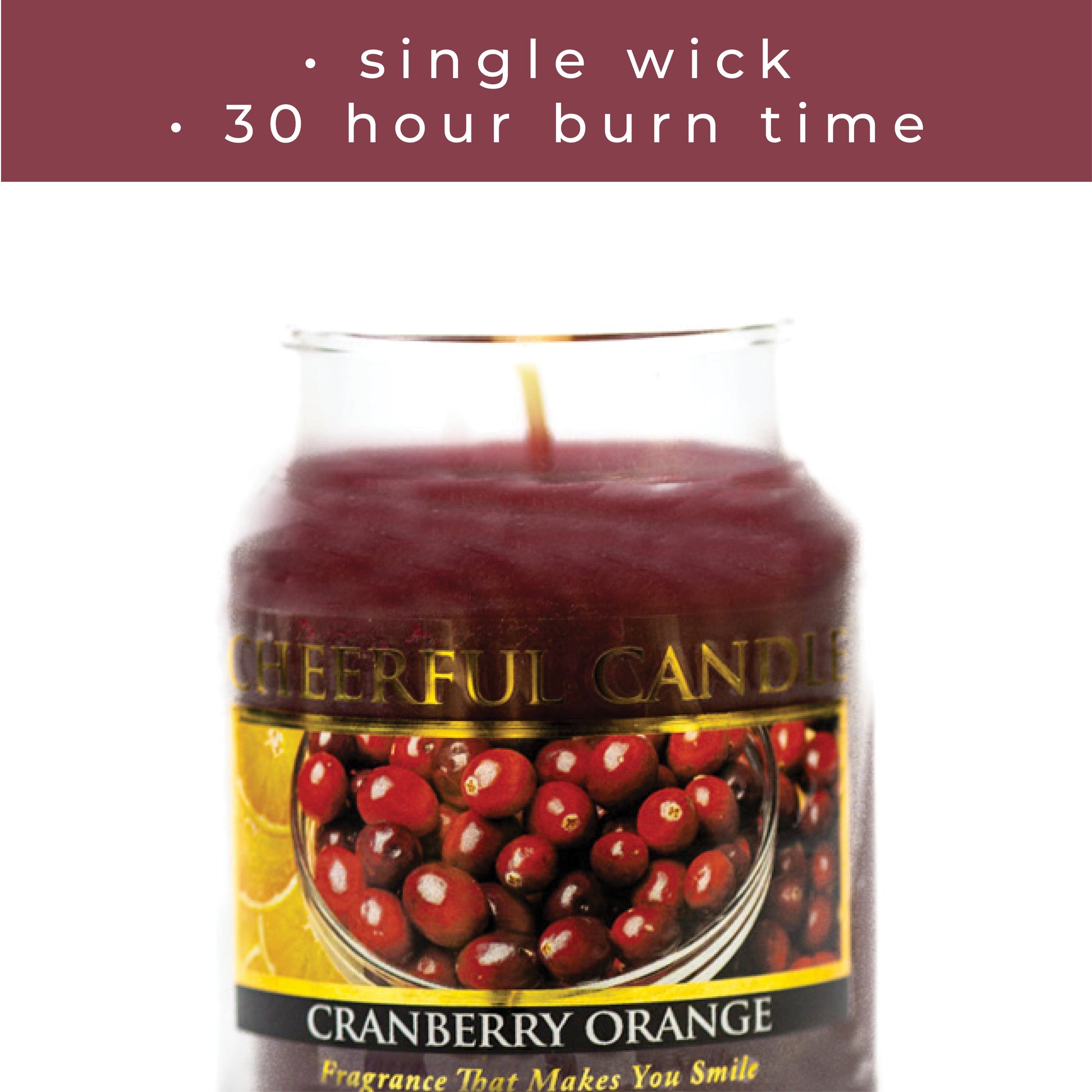 · single wick
· 30 hour burn time

CHEERFUL CANDLE

CRANBERRY ORANGE

Fragrance That Makes You Smile