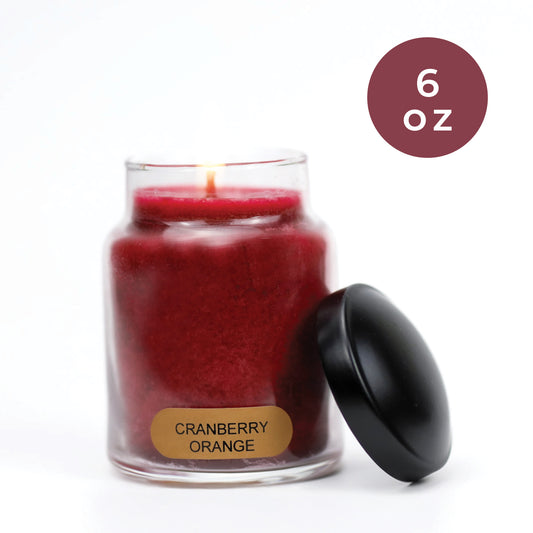 6
oz

CRANBERRY
ORANGE