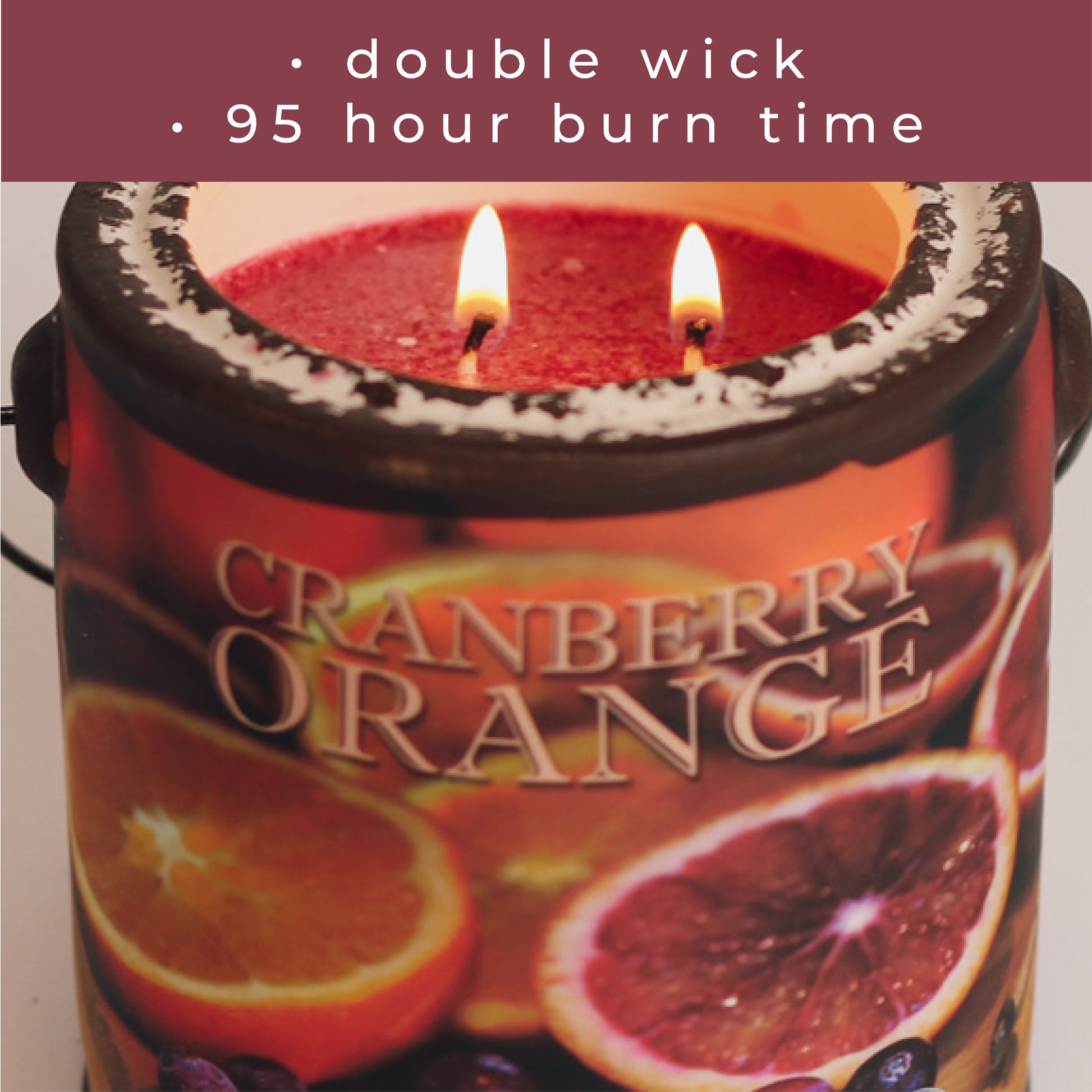 • double wick
• 95 hour burn time

CRANBERRY
ORANGE