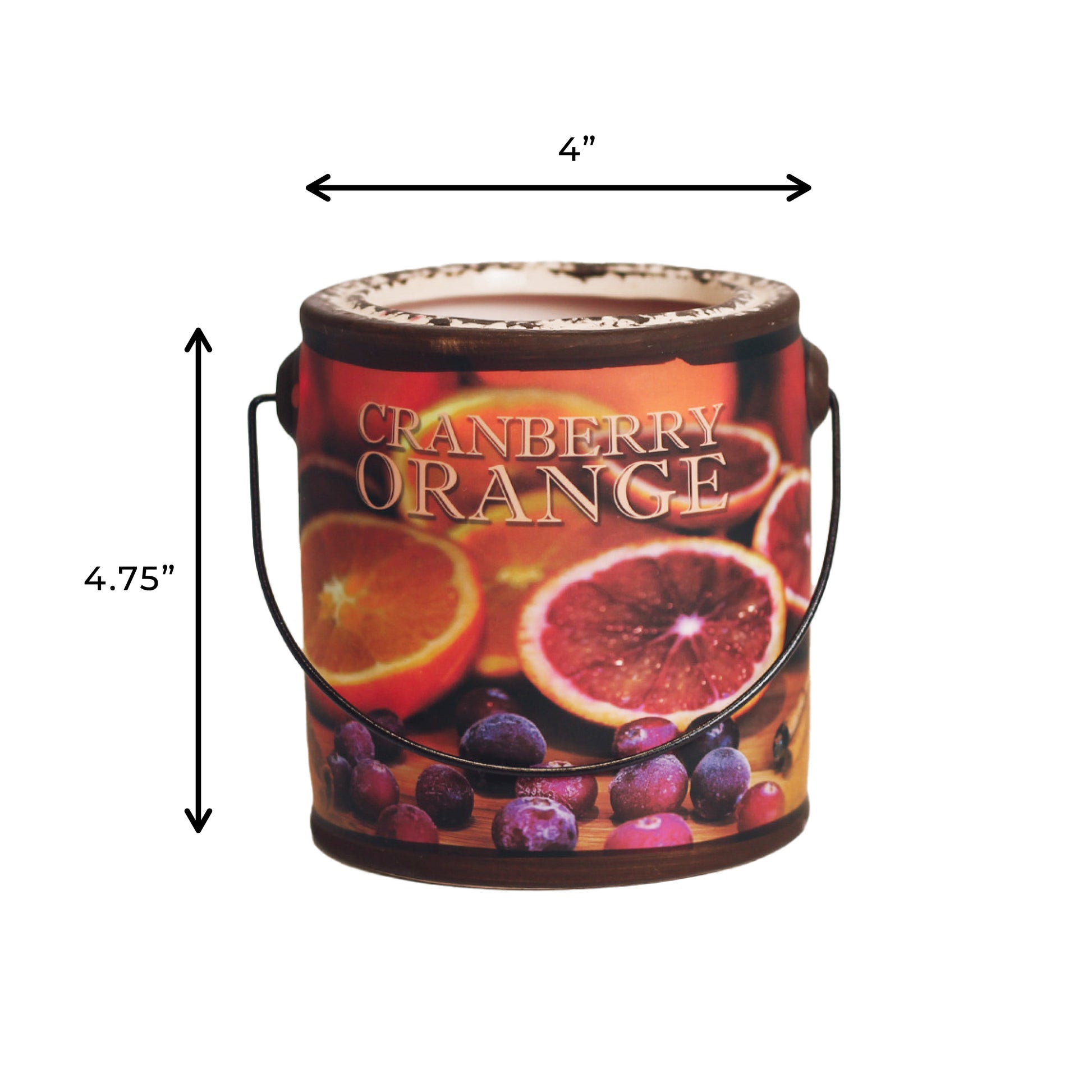 4”

4.75”

CRANBERRY ORANGE