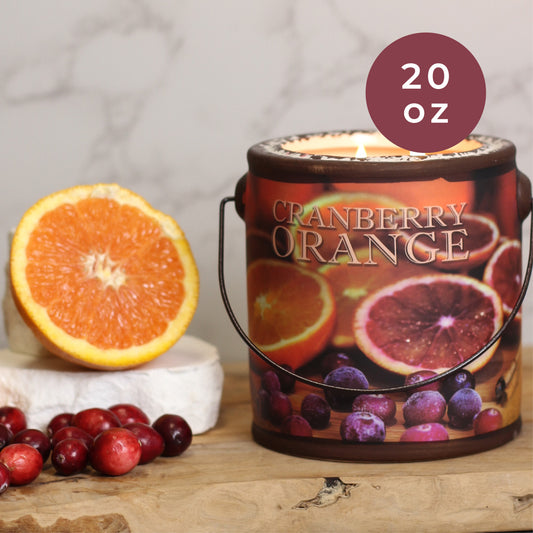 20 oz

CRANBERRY ORANGE