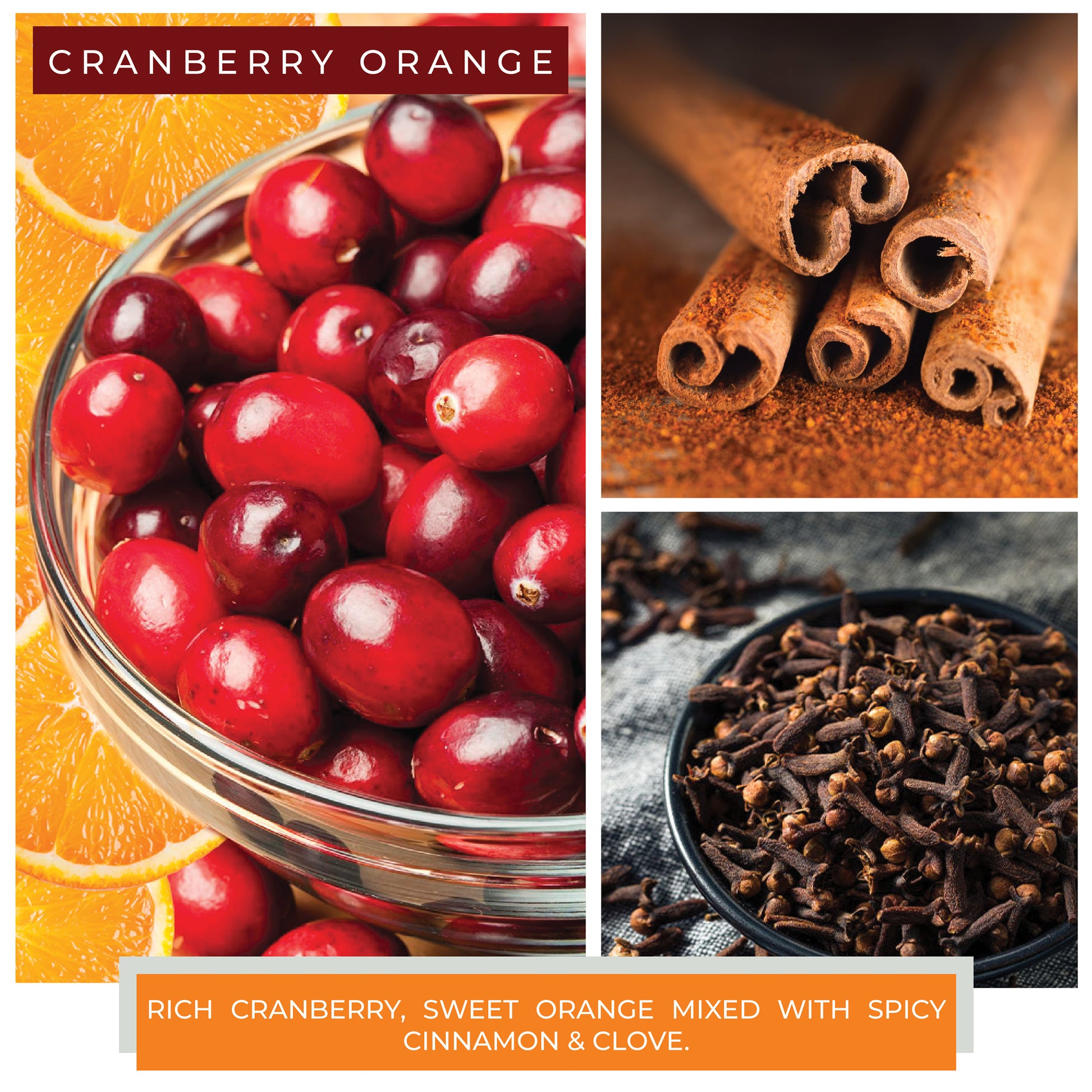 CRANBERRY ORANGE

RICH CRANBERRY, SWEET ORANGE MIXED WITH SPICY CINNAMON & CLOVE.