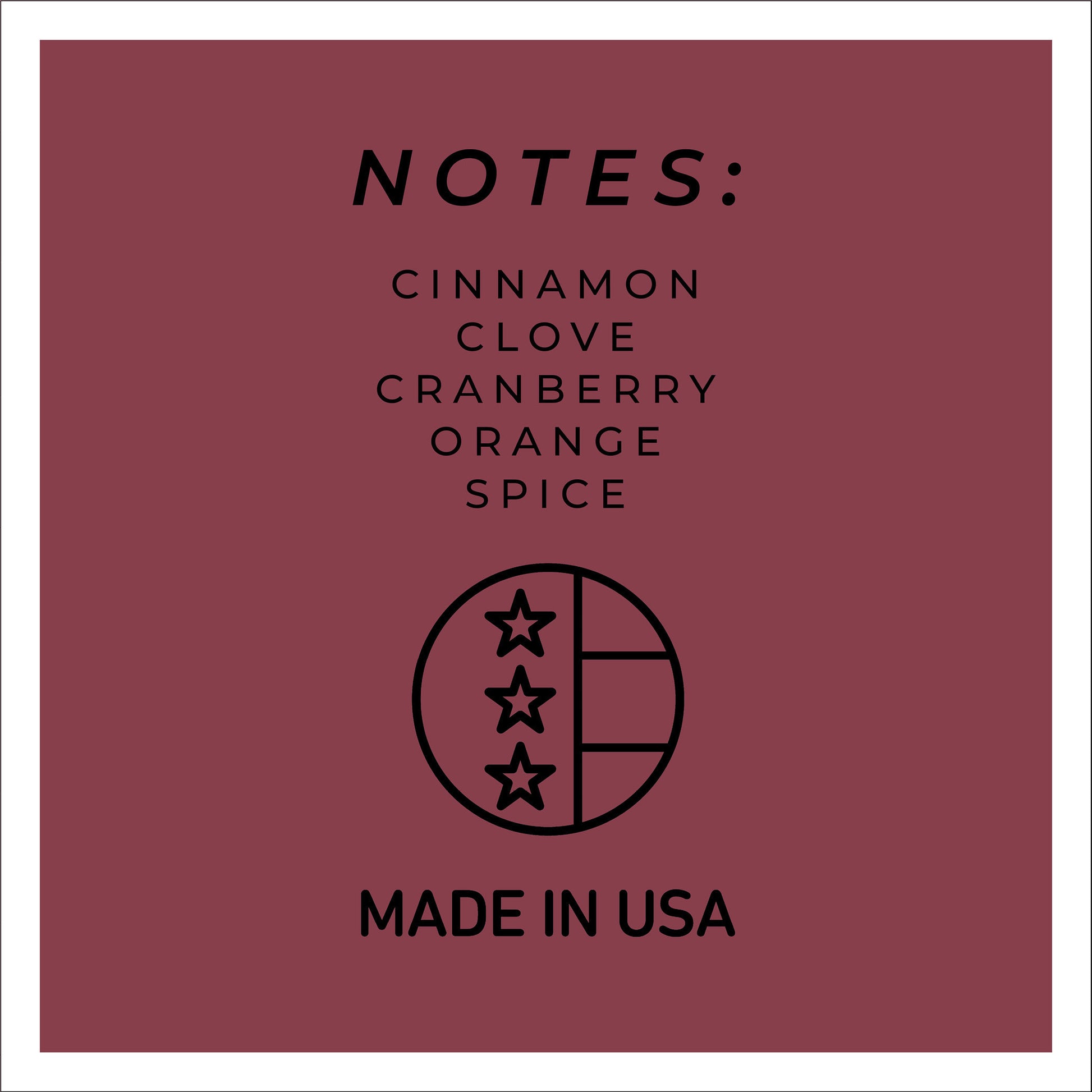 NOTES:

CINNAMON
CLOVE
CRANBERRY
ORANGE
SPICE

MADE IN USA