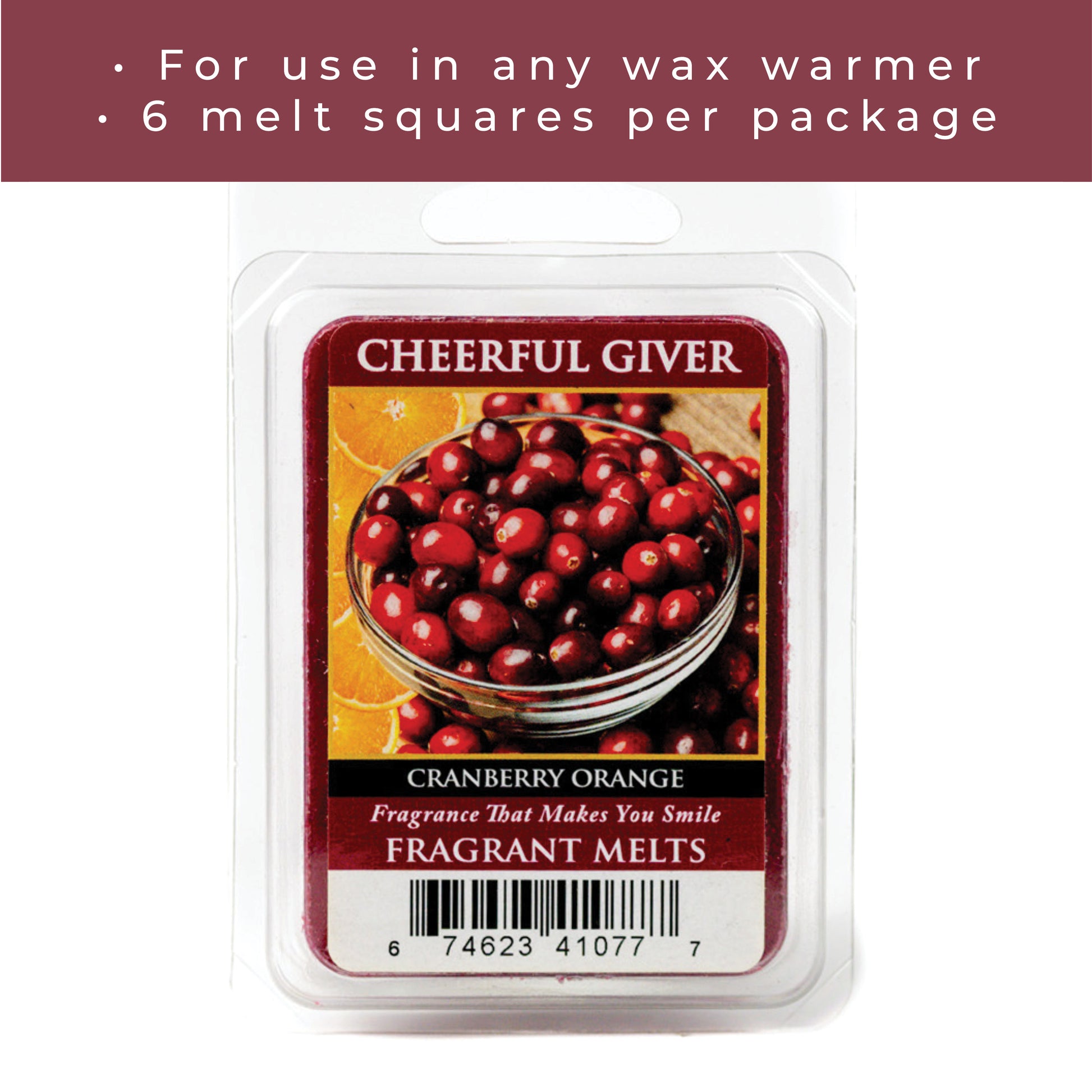 • For use in any wax warmer
• 6 melt squares per package

CHEERFUL GIVER

CRANBERRY ORANGE

Fragrance That Makes You Smile

FRAGRANT MELTS

6 74623 41077 7