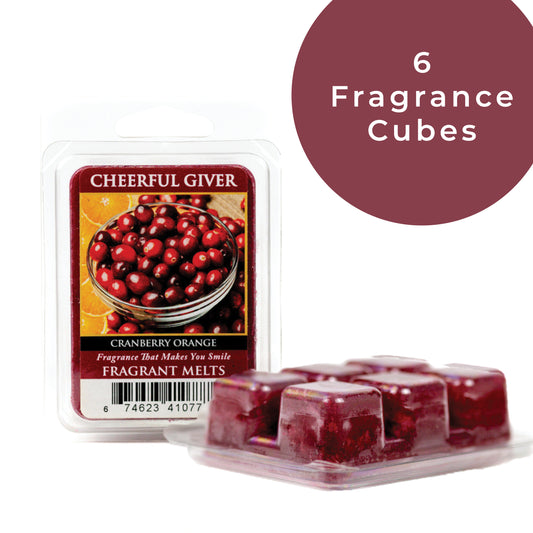 6
Fragrance
Cubes

CHEERFUL GIVER

CRANBERRY ORANGE
Fragrance That Makes You Smile
FRAGRANT MELTS

6 74623 41077