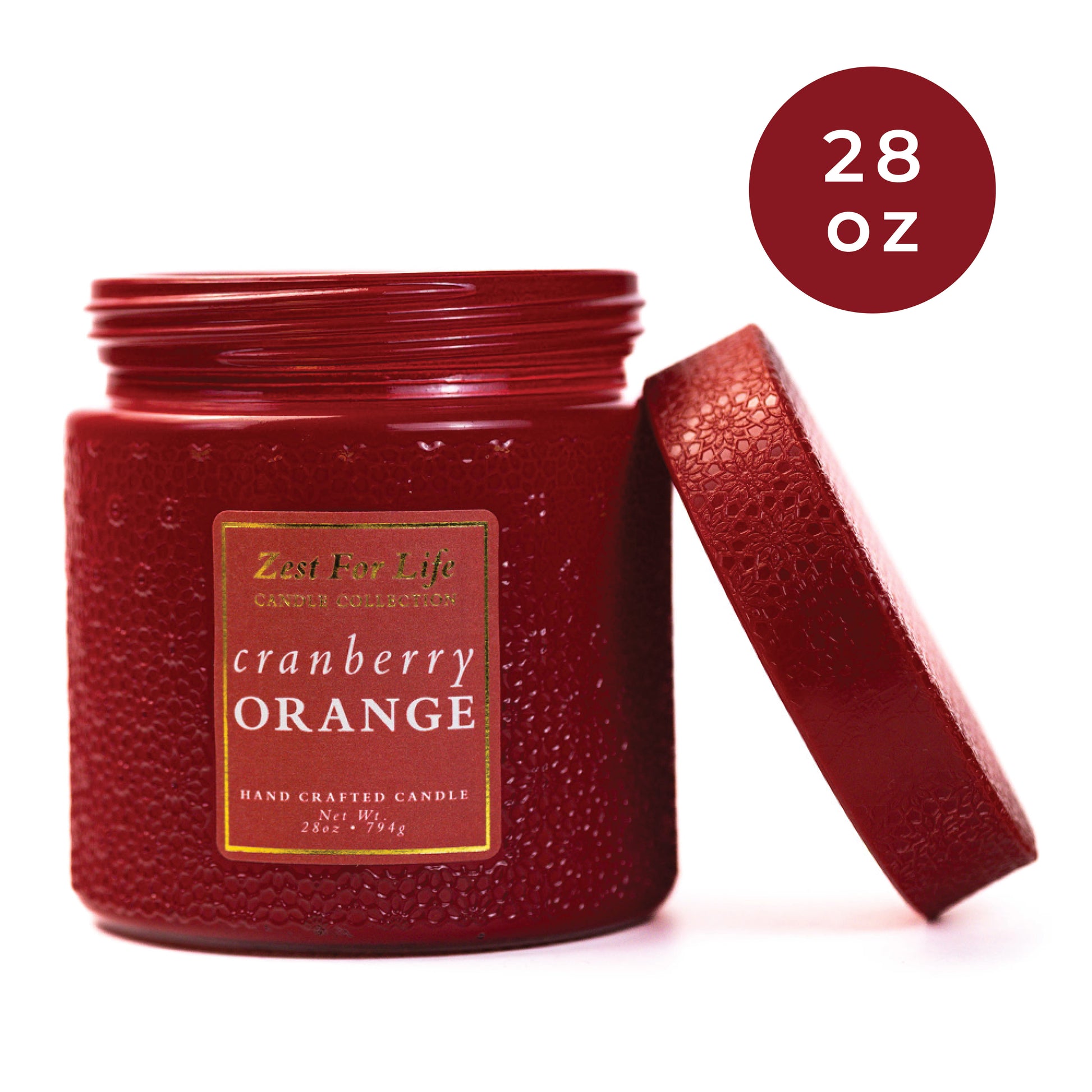 28
oz

Zest For Life
CANDLE COLLECTION

cranberry
ORANGE

HAND CRAFTED CANDLE
Net Wt.
28oz • 794g