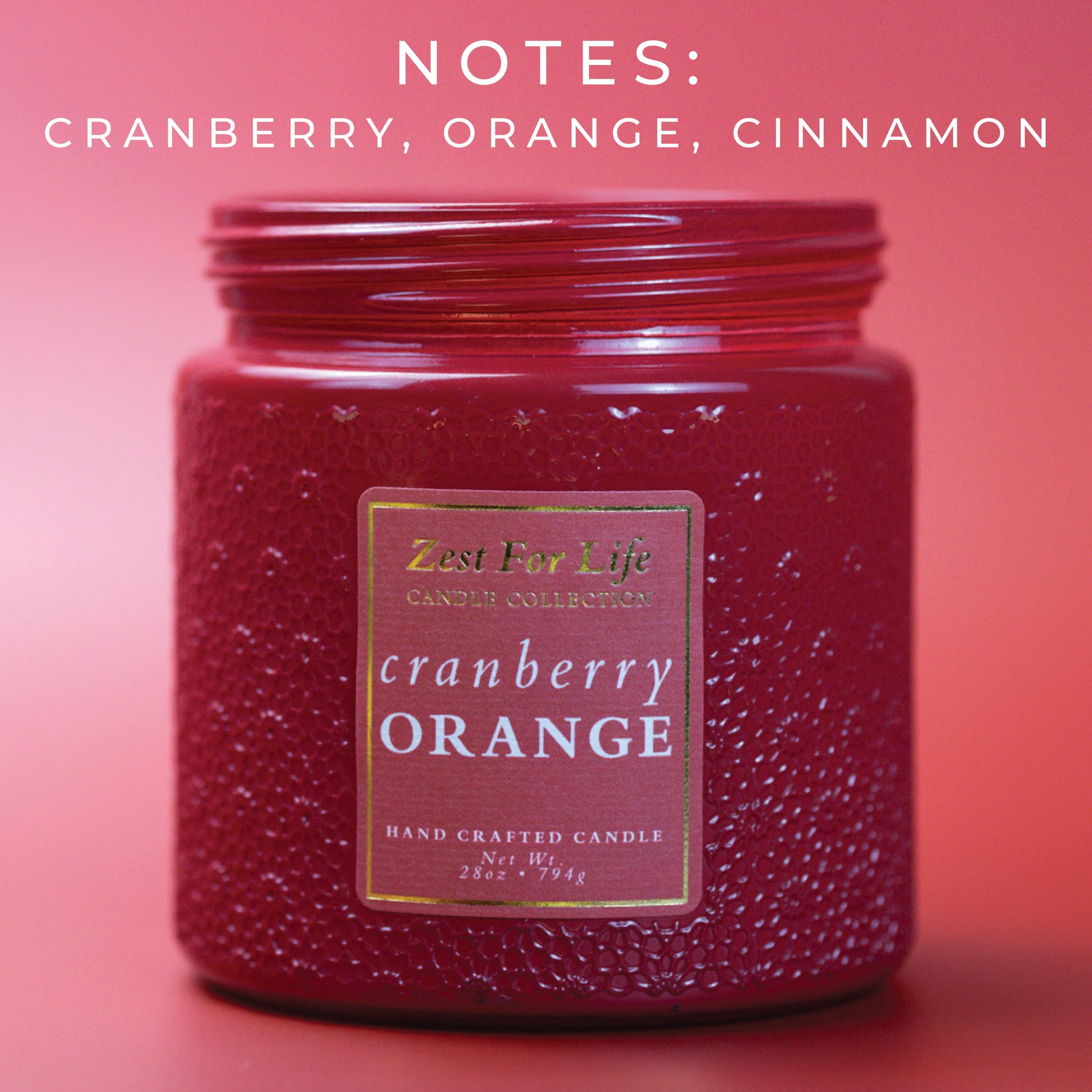 NOTES:
CRANBERRY, ORANGE, CINNAMON

Zest For Life
CANDLE COLLECTION

cranberry
ORANGE

HAND CRAFTED CANDLE
Net Wt.
28oz • 794g