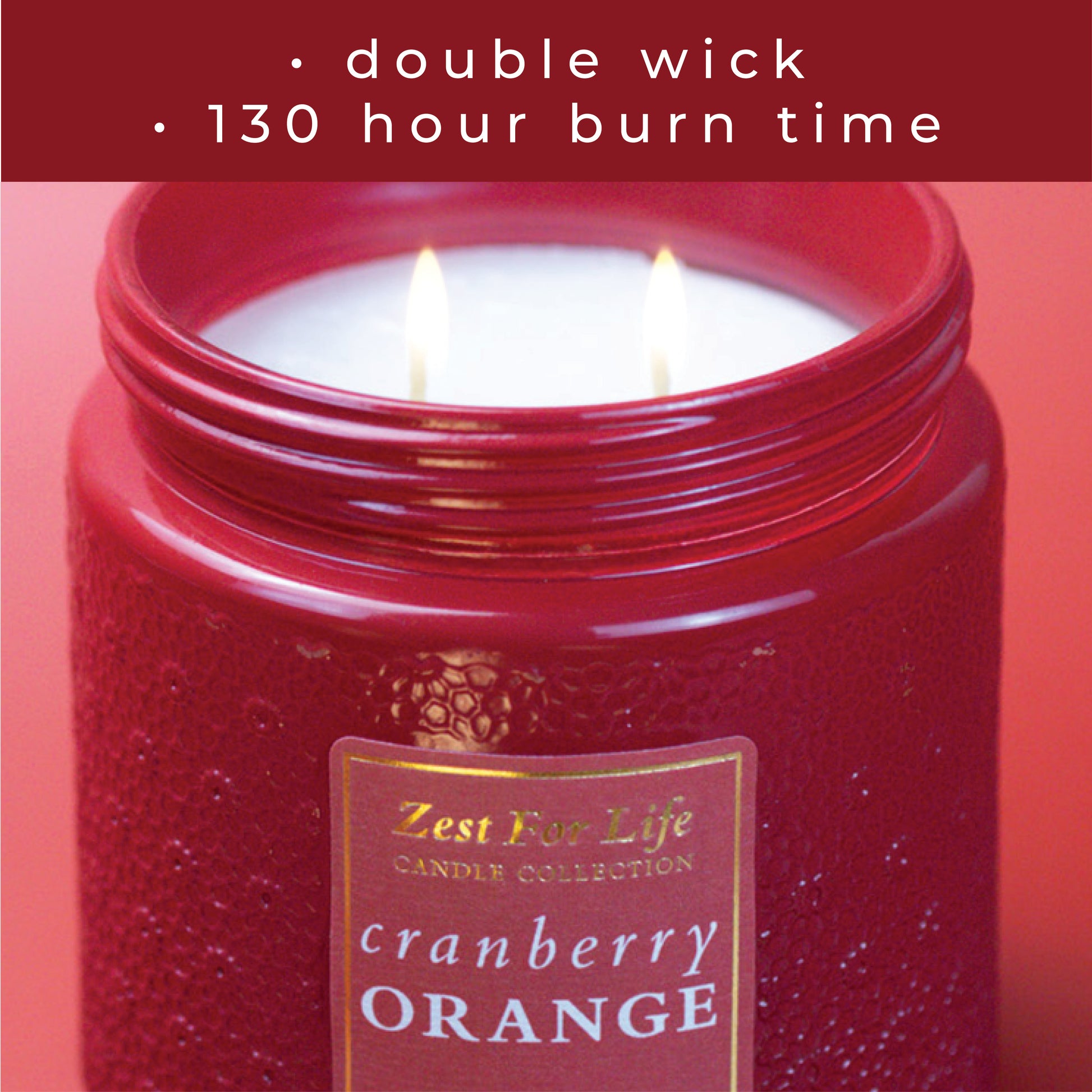 • double wick
• 130 hour burn time

Zest For Life
CANDLE COLLECTION

cranberry
ORANGE