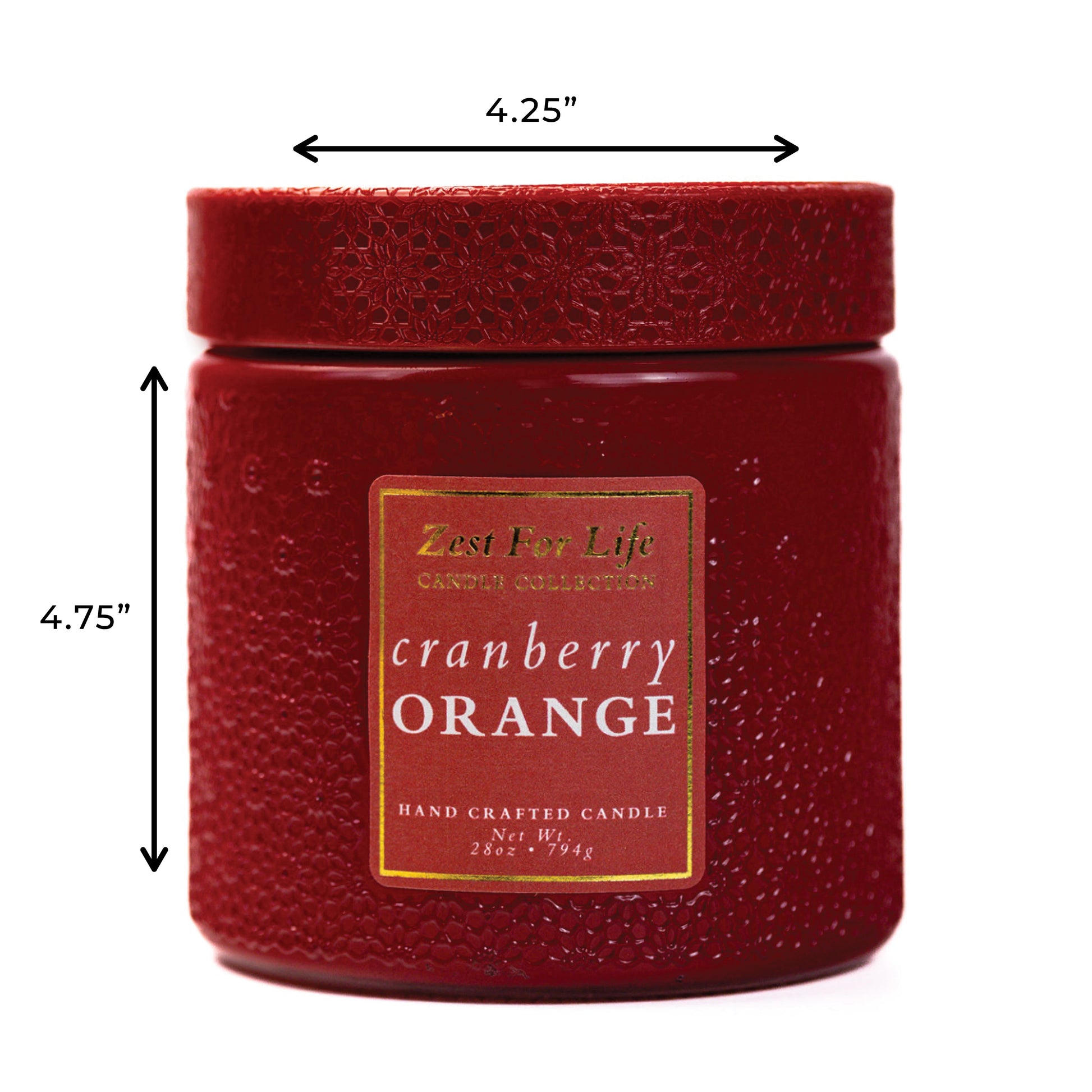 4.25”

4.75”

Zest For Life
CANDLE COLLECTION

cranberry
ORANGE

HAND CRAFTED CANDLE
Net Wt.
28oz • 794g