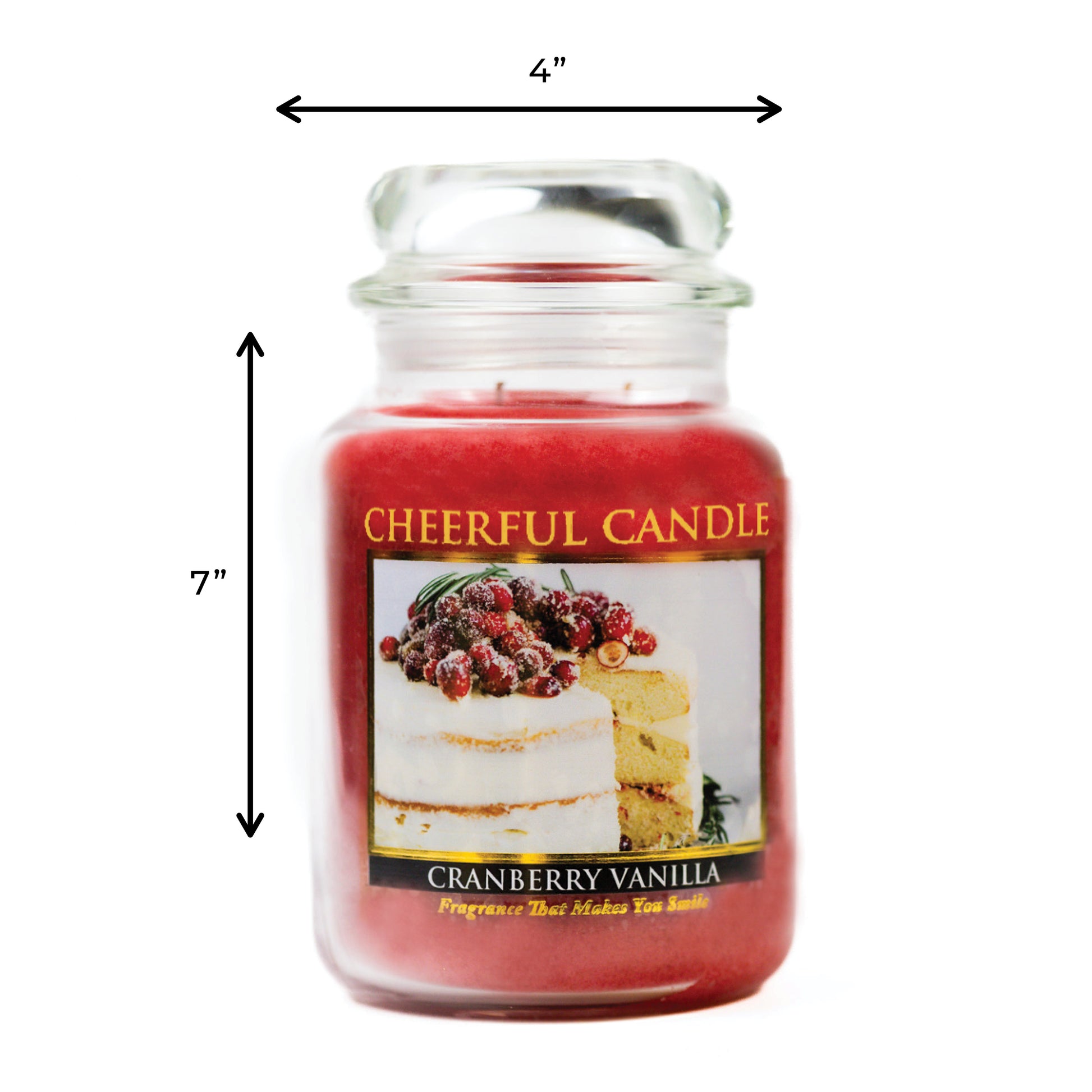 4”

7”

CHEERFUL CANDLE

CRANBERRY VANILLA

Fragrance That Makes You Smile