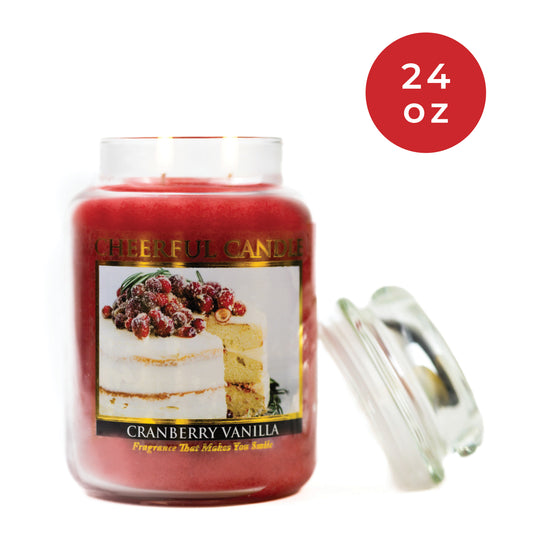 24 oz

CHEERFUL CANDLE

CRANBERRY VANILLA

Fragrance That Makes You Smile