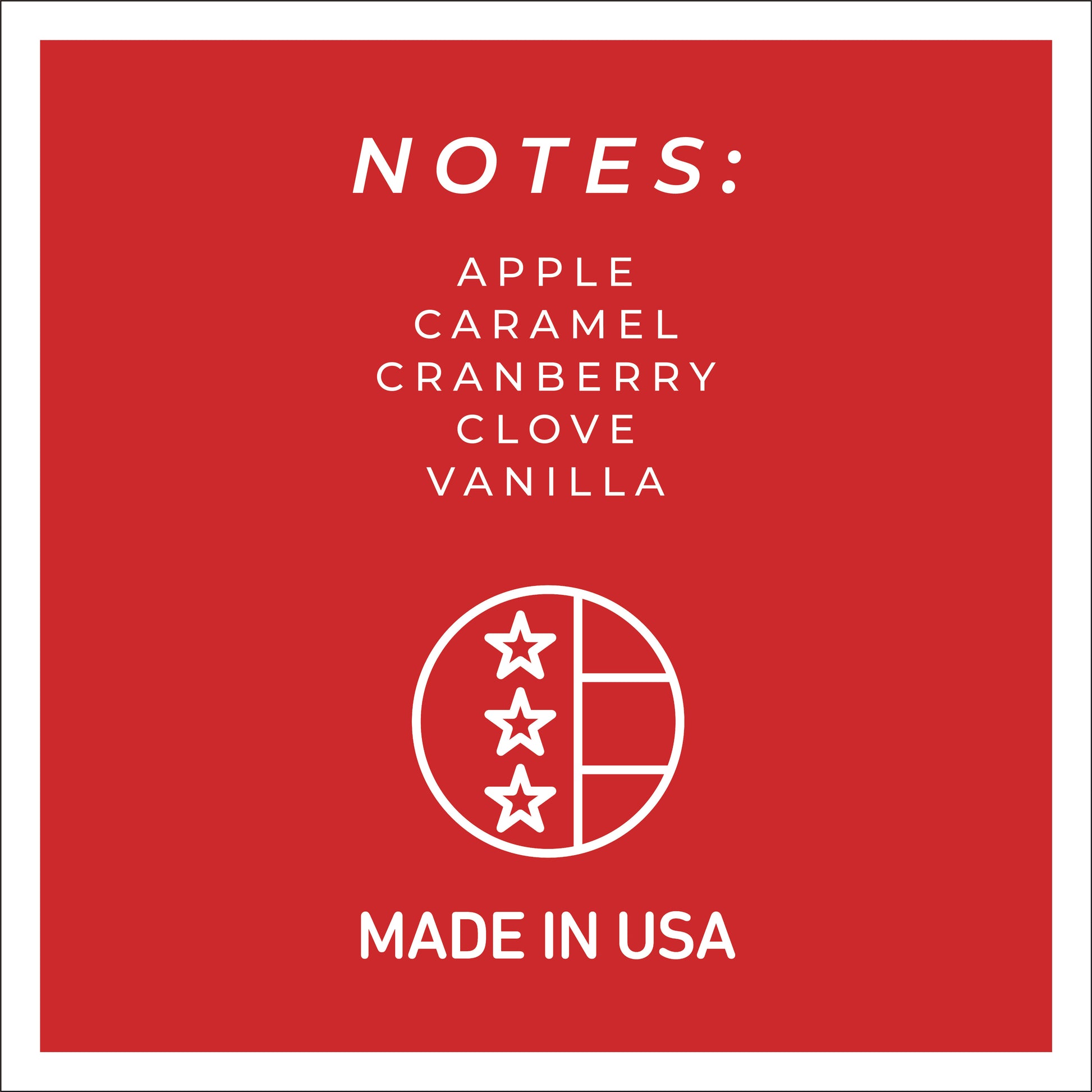 NOTES:

APPLE
CARAMEL
CRANBERRY
CLOVE
VANILLA

MADE IN USA