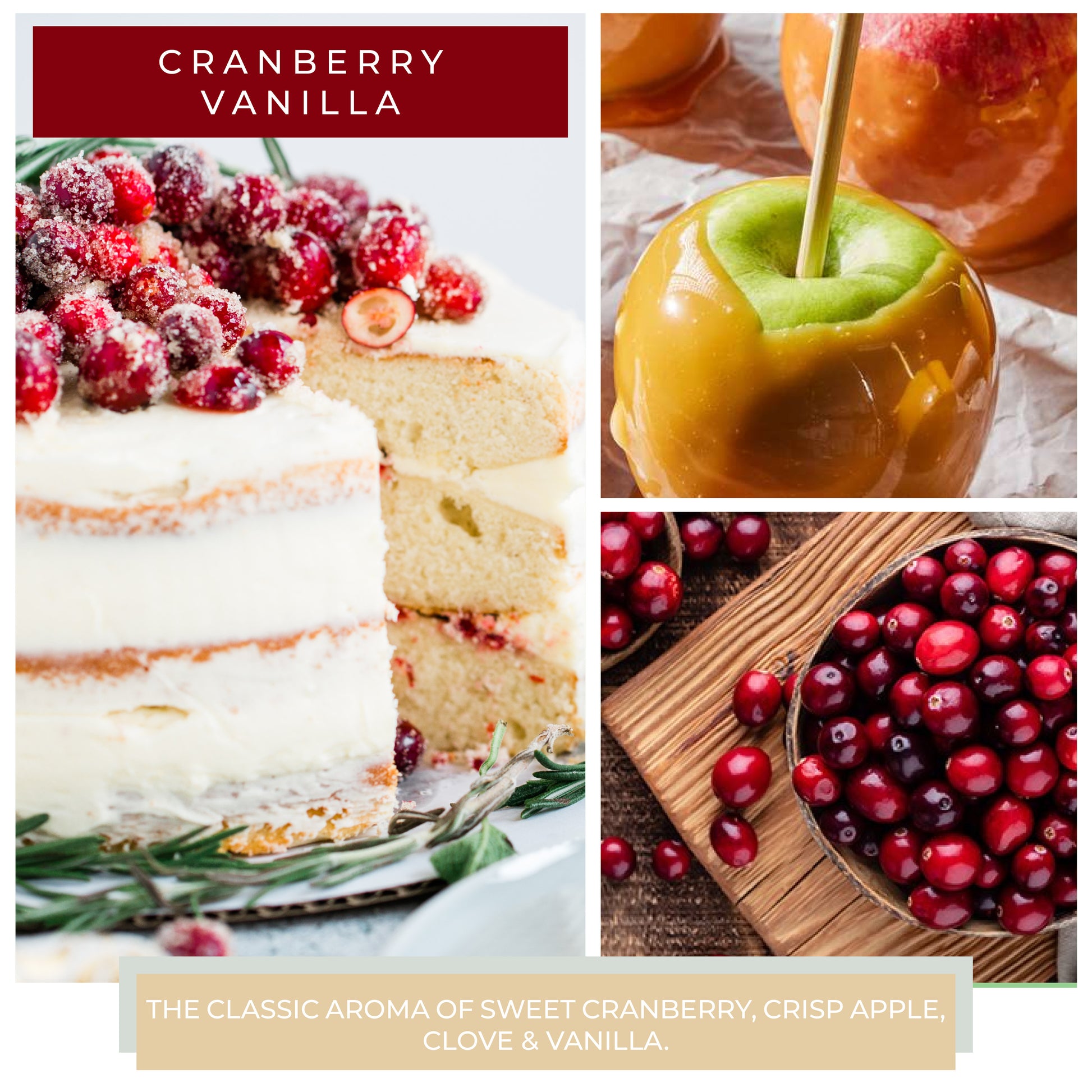 CRANBERRY VANILLA

THE CLASSIC AROMA OF SWEET CRANBERRY, CRISP APPLE, CLOVE & VANILLA.