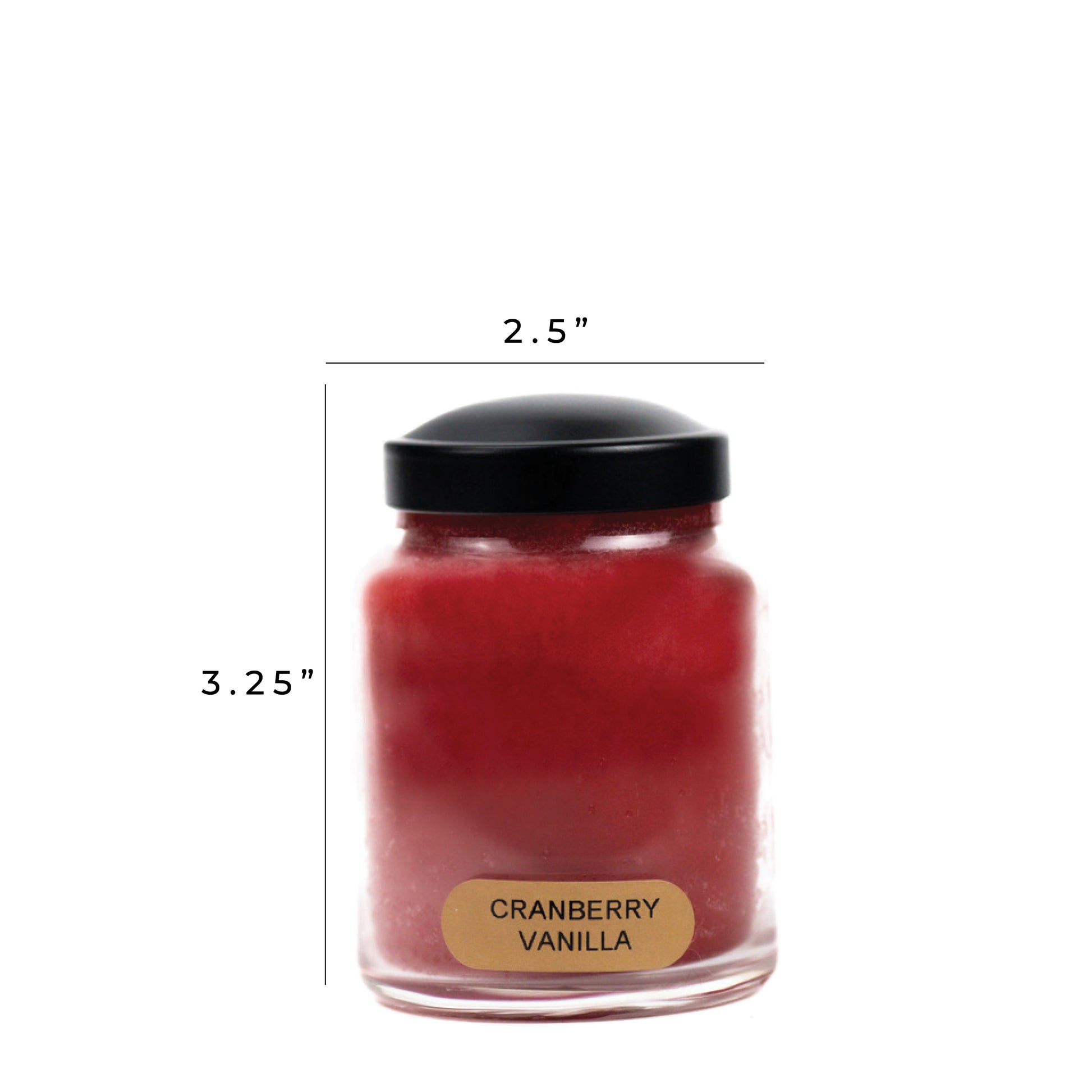 2.5”

3.25”

CRANBERRY
VANILLA