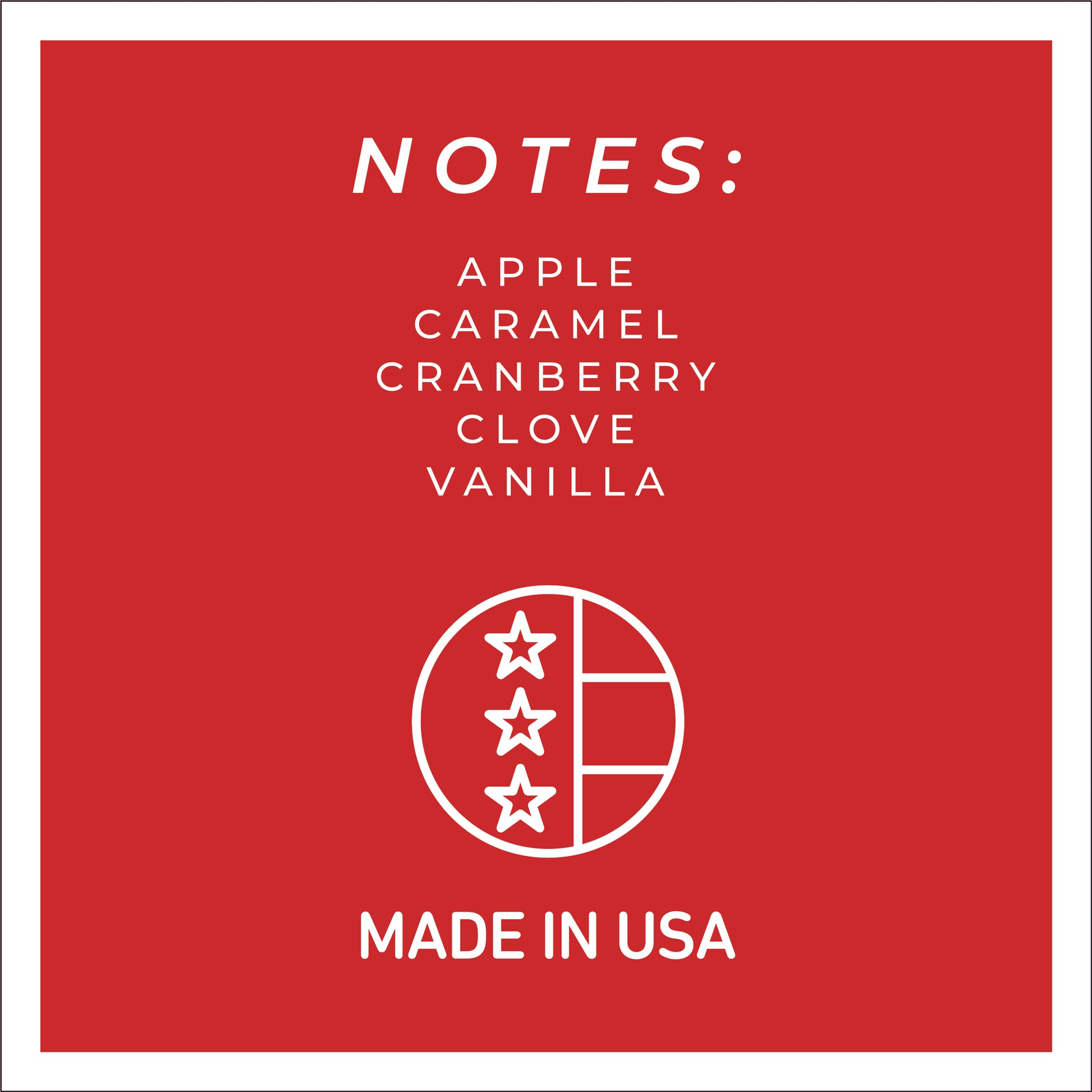 NOTES:

APPLE
CARAMEL
CRANBERRY
CLOVE
VANILLA

MADE IN USA