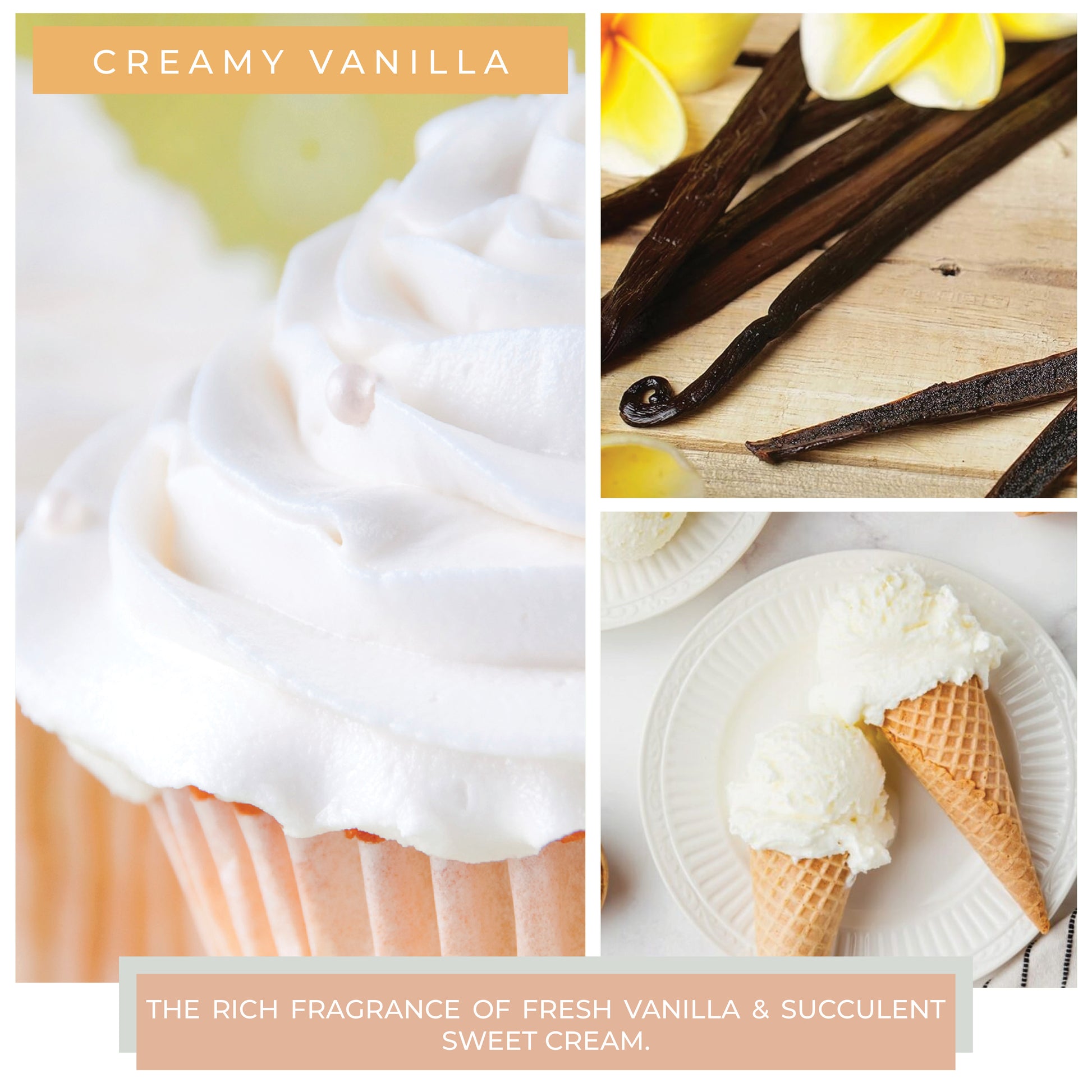 CREAMY VANILLA

THE RICH FRAGRANCE OF FRESH VANILLA & SUCCULENT SWEET CREAM.