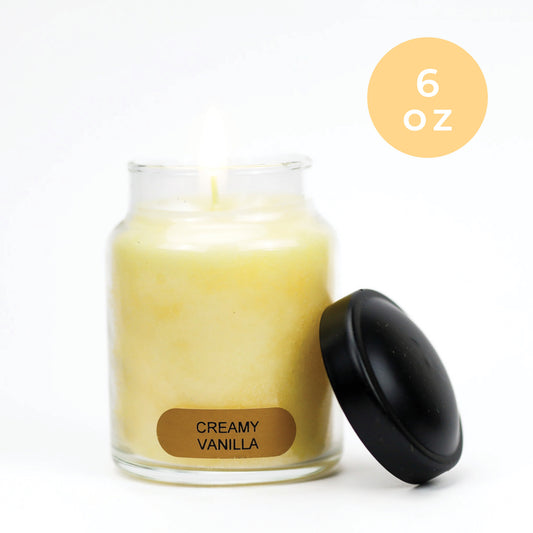 6
oz

CREAMY
VANILLA