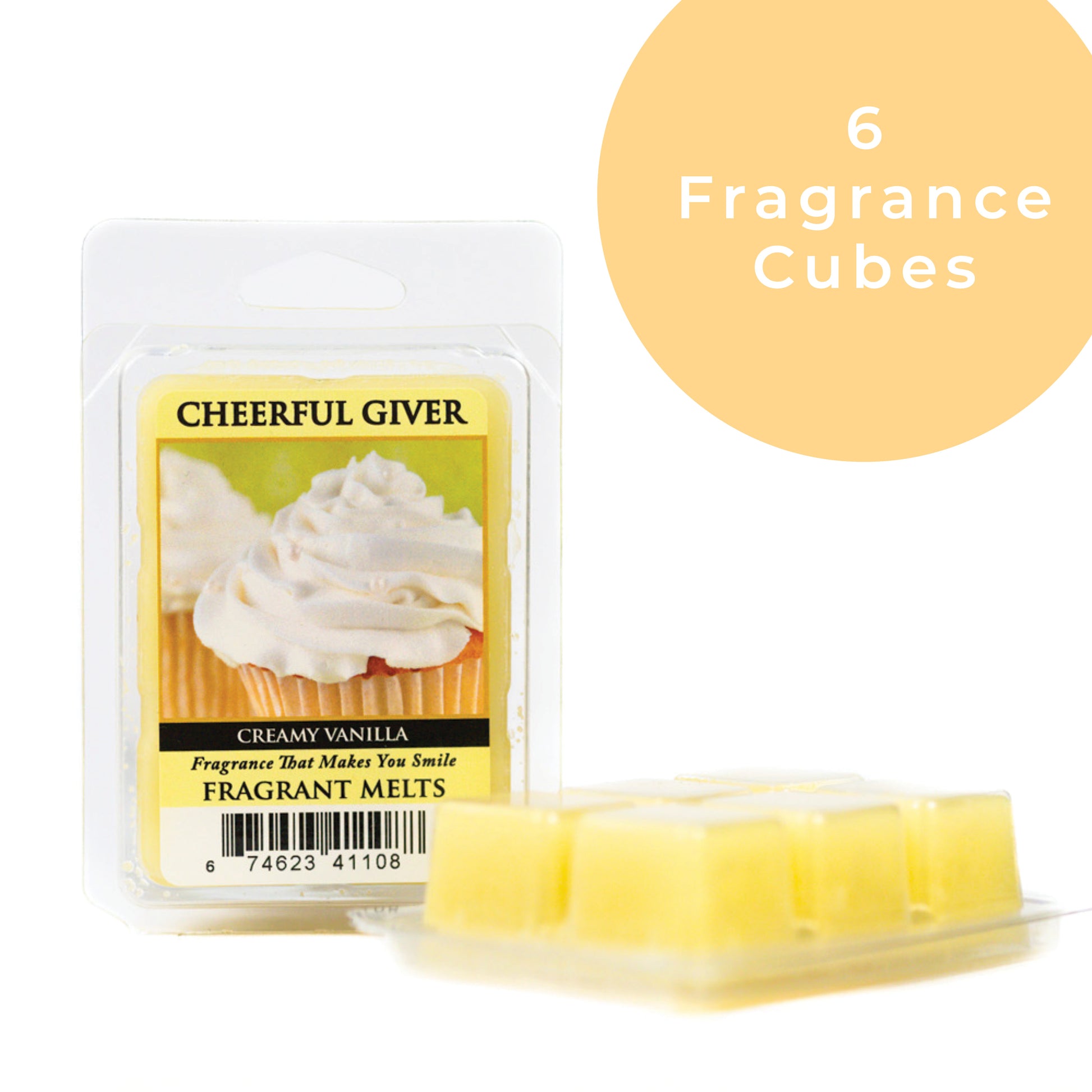 6
Fragrance
Cubes

CHEERFUL GIVER

CREAMY VANILLA

Fragrance That Makes You Smile

FRAGRANT MELTS

6 74623 41108