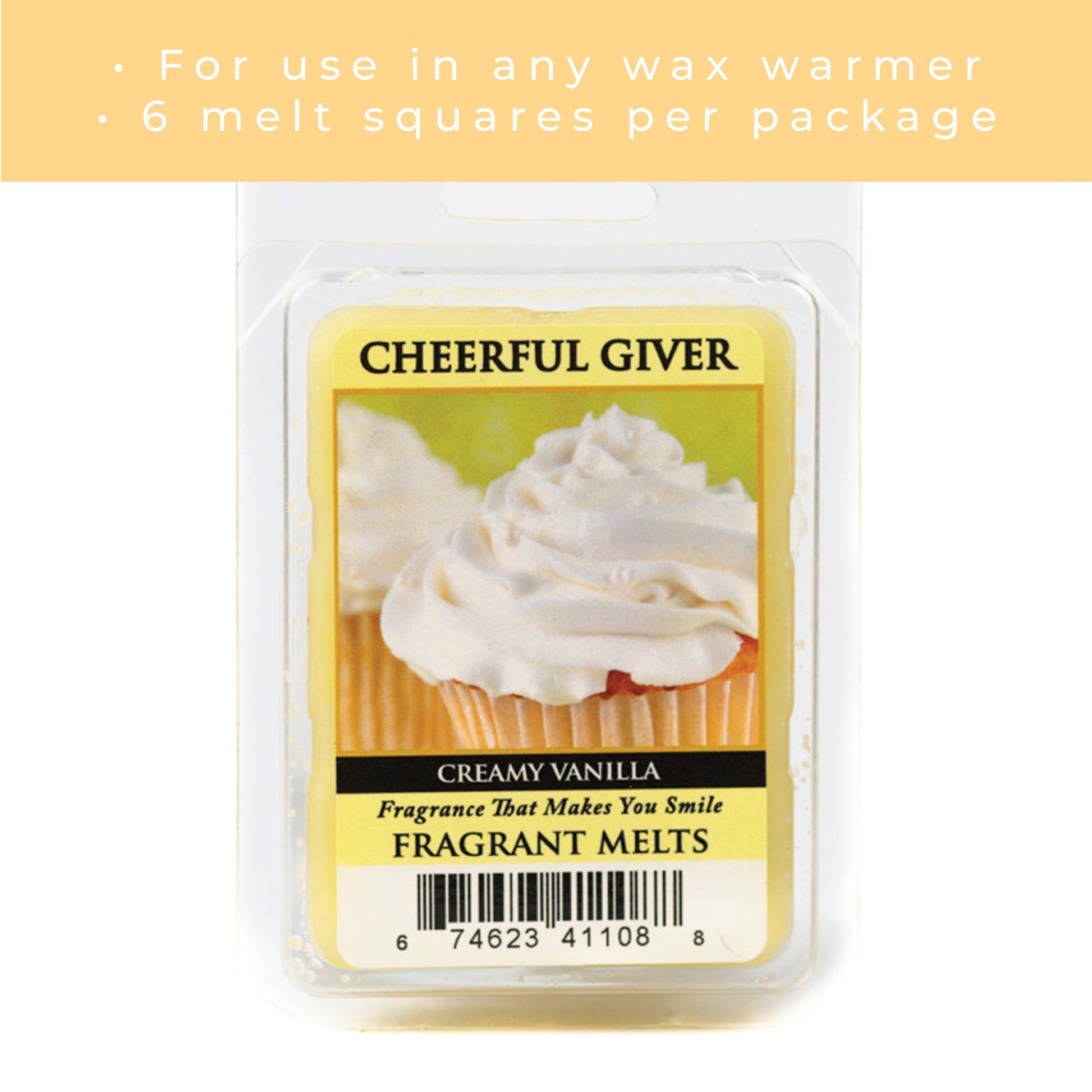 • For use in any wax warmer
• 6 melt squares per package

CHEERFUL GIVER

CREAMY VANILLA

Fragrance That Makes You Smile

FRAGRANT MELTS

6 74623 41108 8