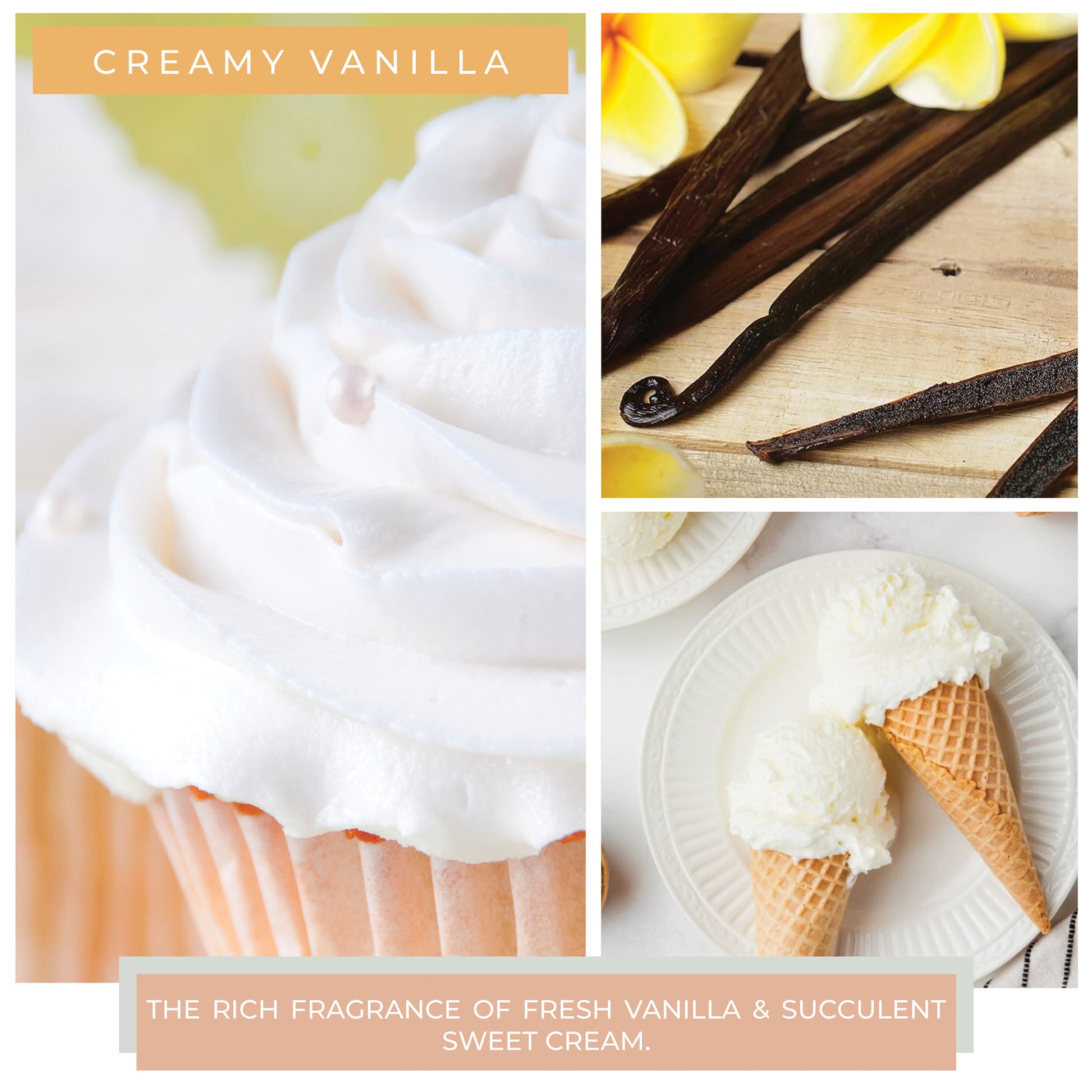 CREAMY VANILLA

THE RICH FRAGRANCE OF FRESH VANILLA & SUCCULENT SWEET CREAM.