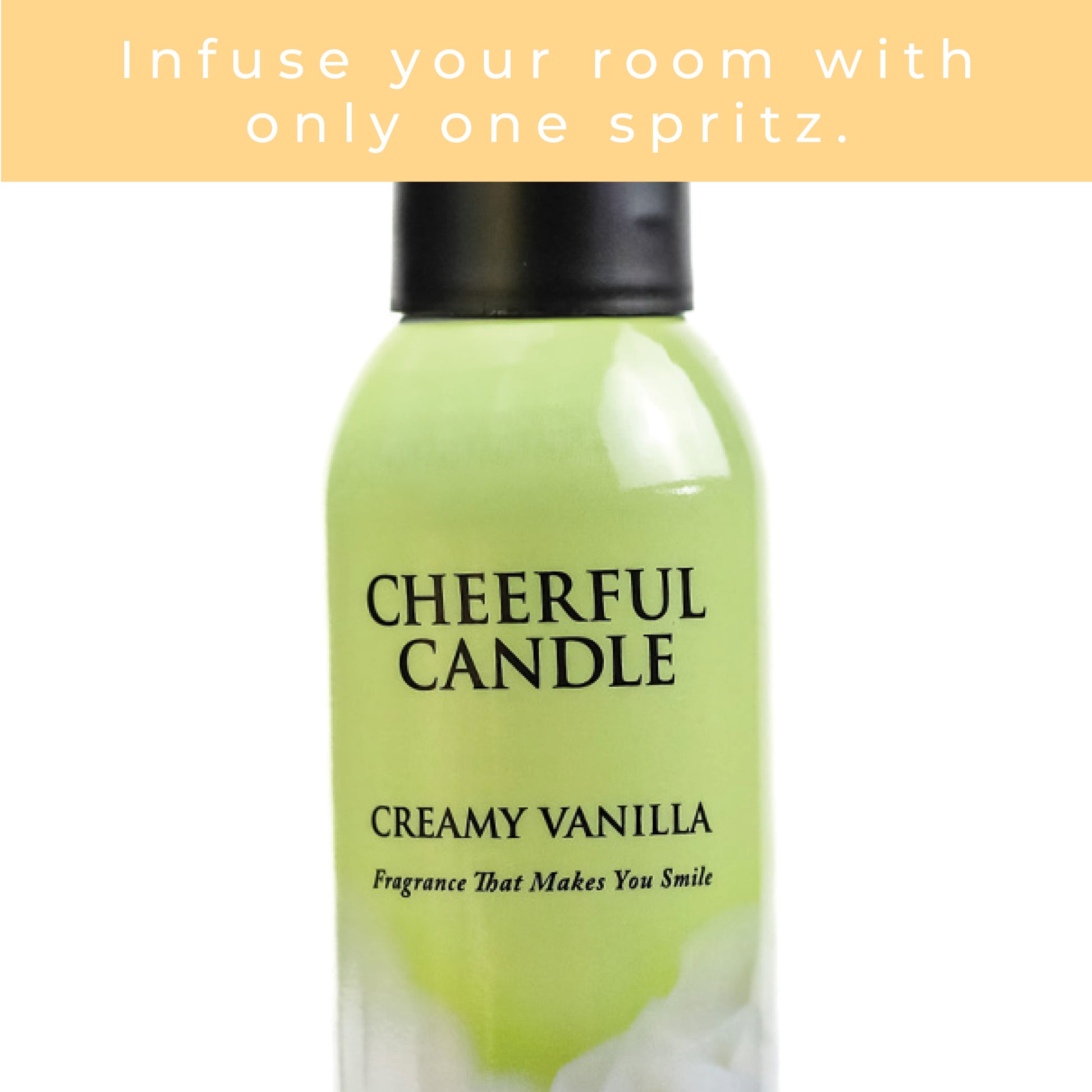 Infuse your room with only one spritz.

CHEERFUL CANDLE

CREAMY VANILLA

Fragrance That Makes You Smile