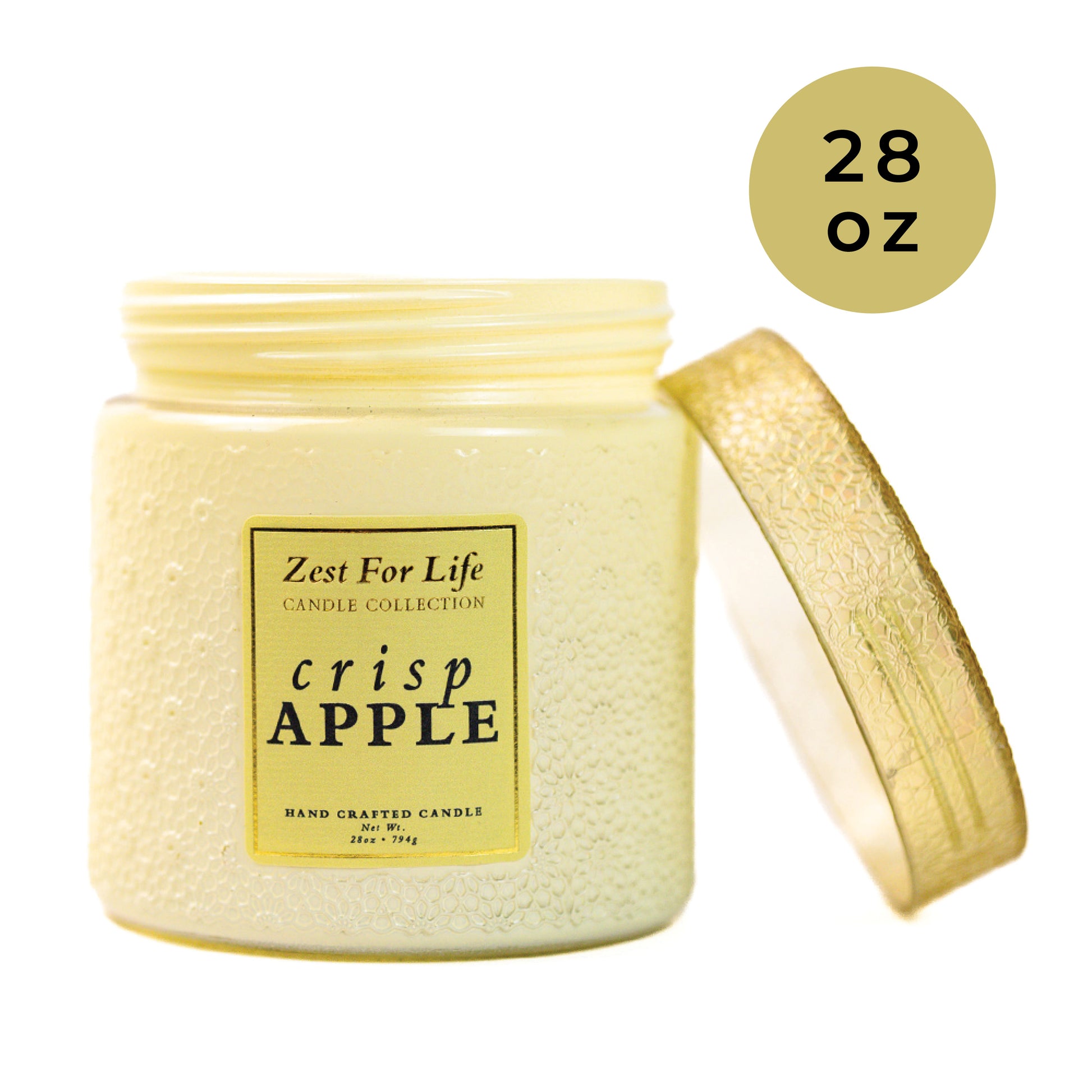 28 oz

Zest For Life
CANDLE COLLECTION

crisp
APPLE

HAND CRAFTED CANDLE
Net Wt.
28oz • 794g