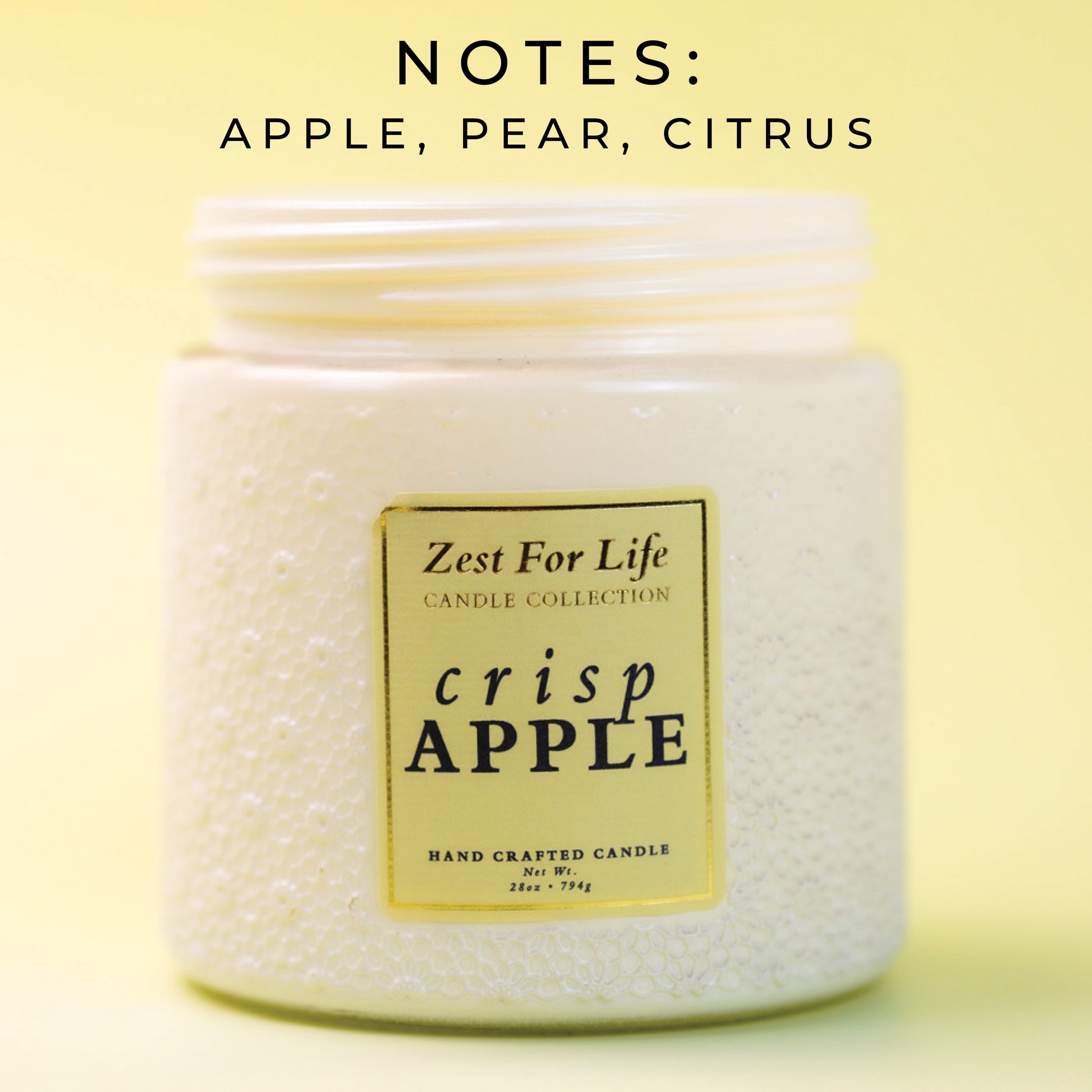 NOTES:
APPLE, PEAR, CITRUS

Zest For Life
CANDLE COLLECTION

crisp
APPLE

HAND CRAFTED CANDLE
Net Wt.
28oz • 794g