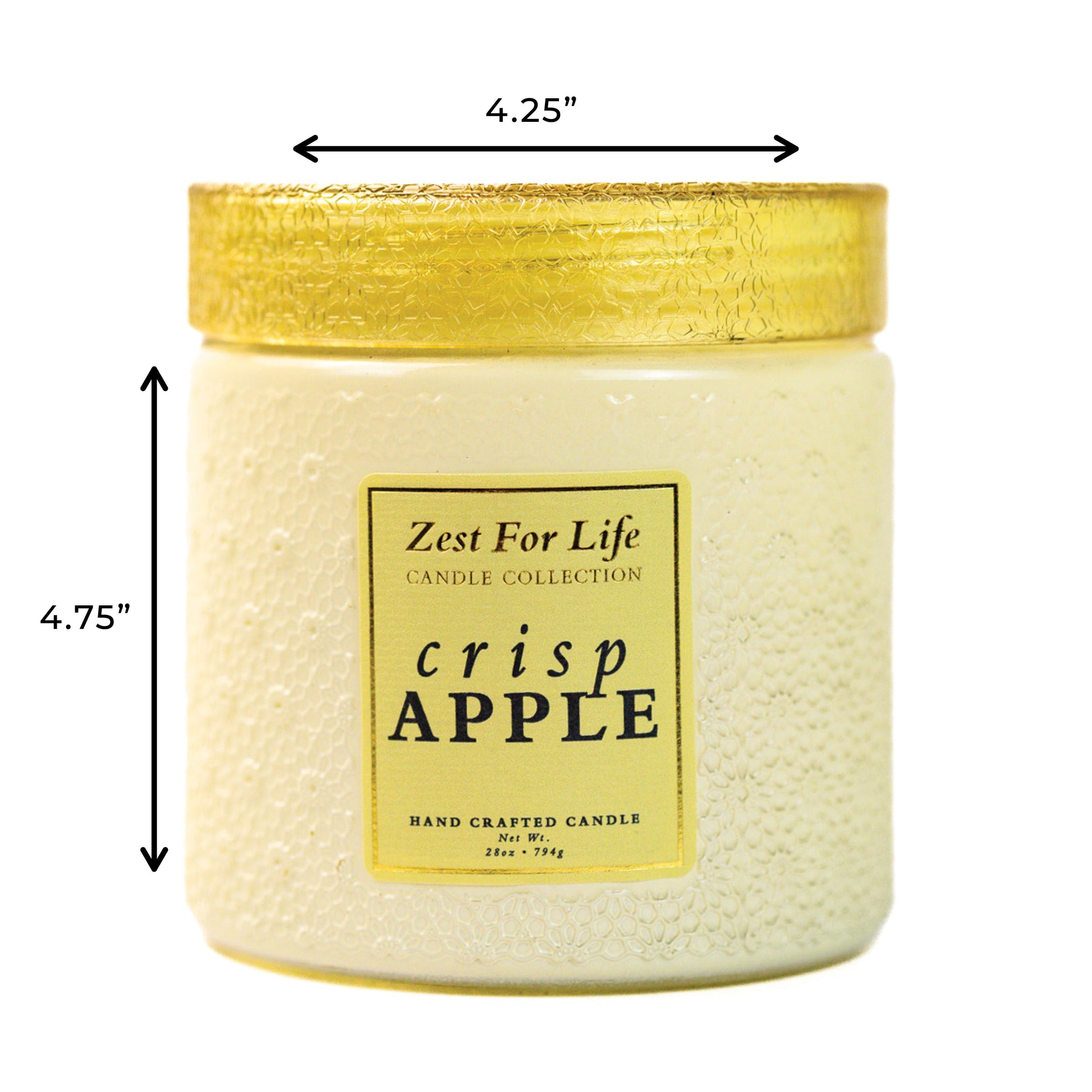 4.25”

4.75”

Zest For Life
CANDLE COLLECTION

crisp
APPLE

HAND CRAFTED CANDLE
Net Wt.
28oz • 794g