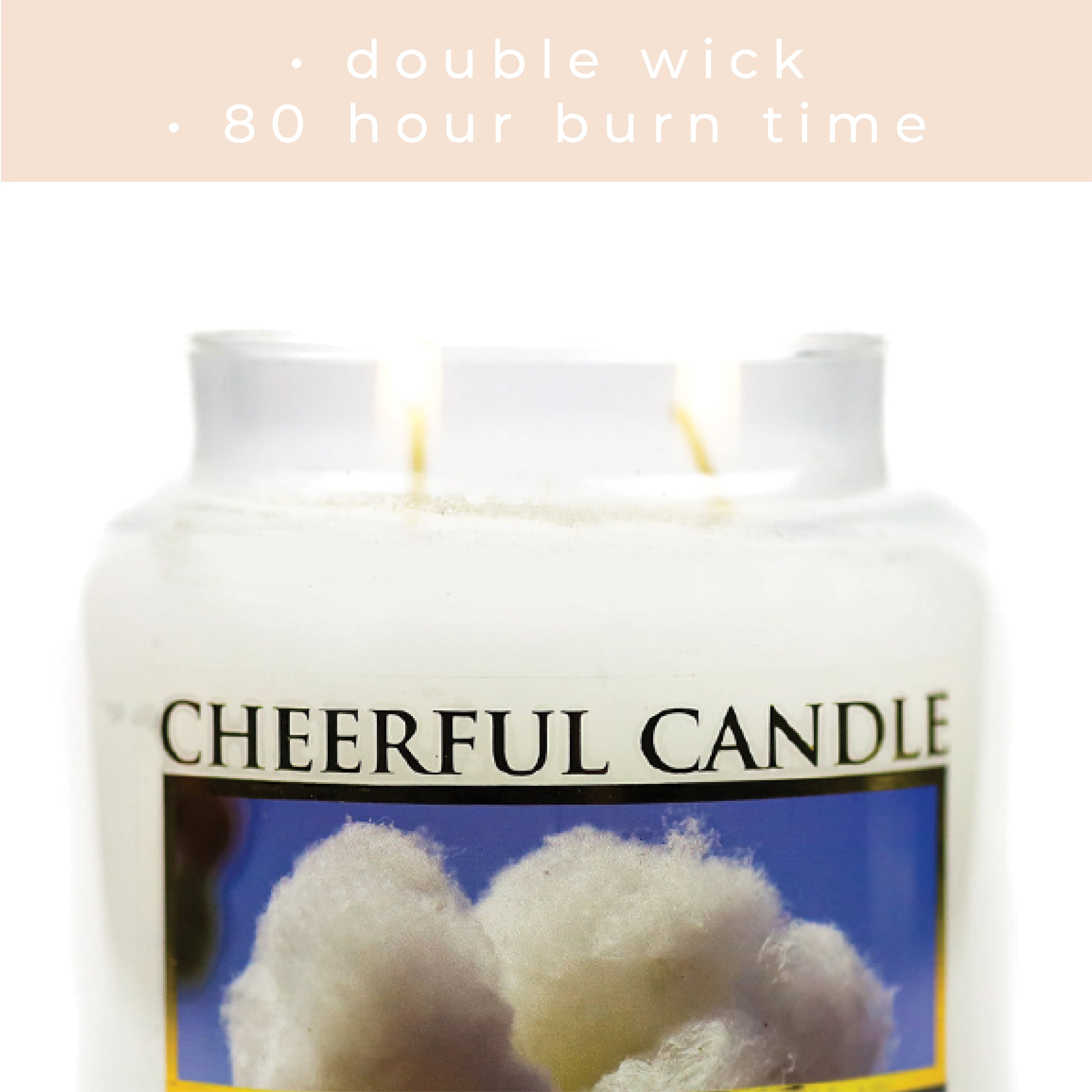 • double wick
• 80 hour burn time

CHEERFUL CANDLE