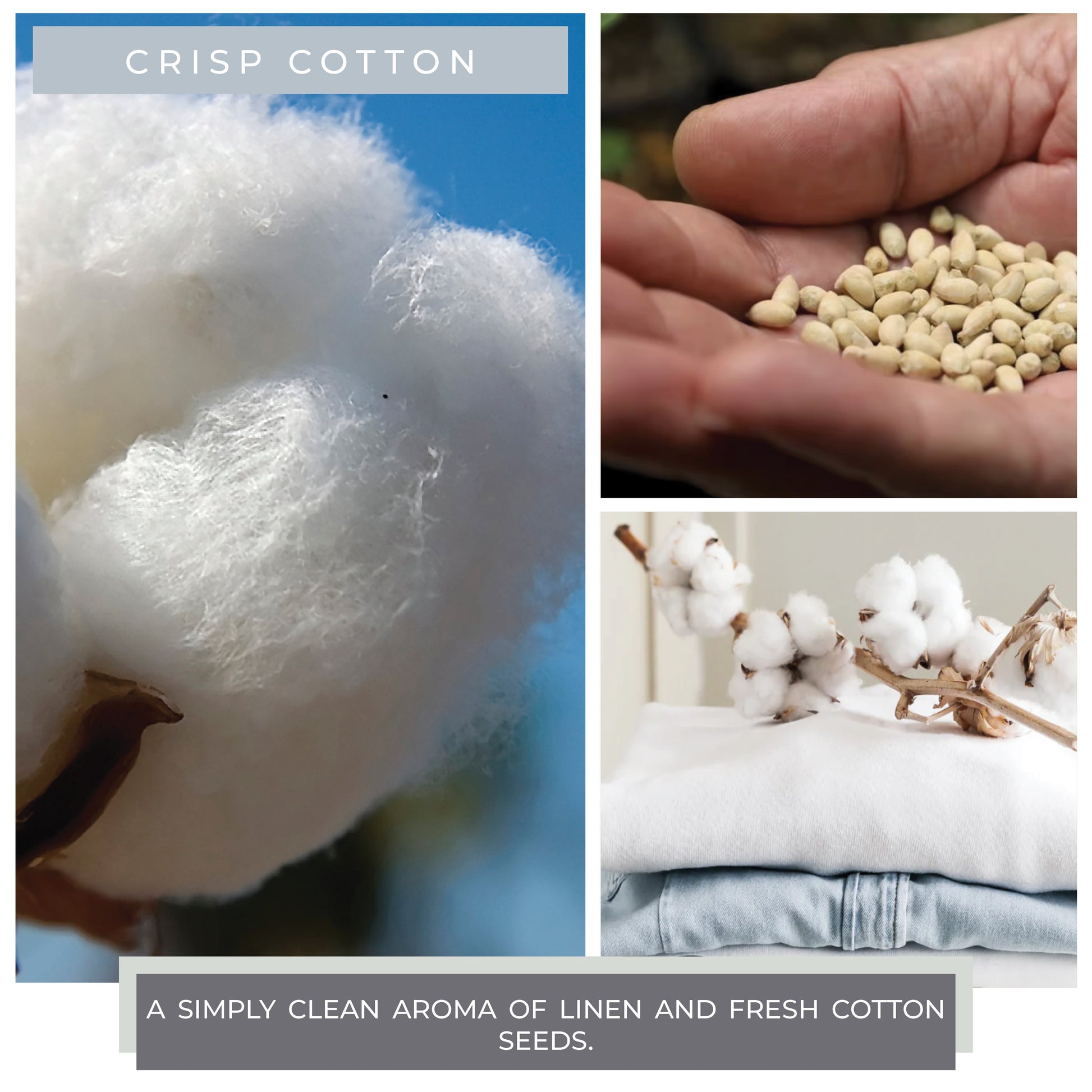 CRISP COTTON

A SIMPLY CLEAN AROMA OF LINEN AND FRESH COTTON SEEDS.